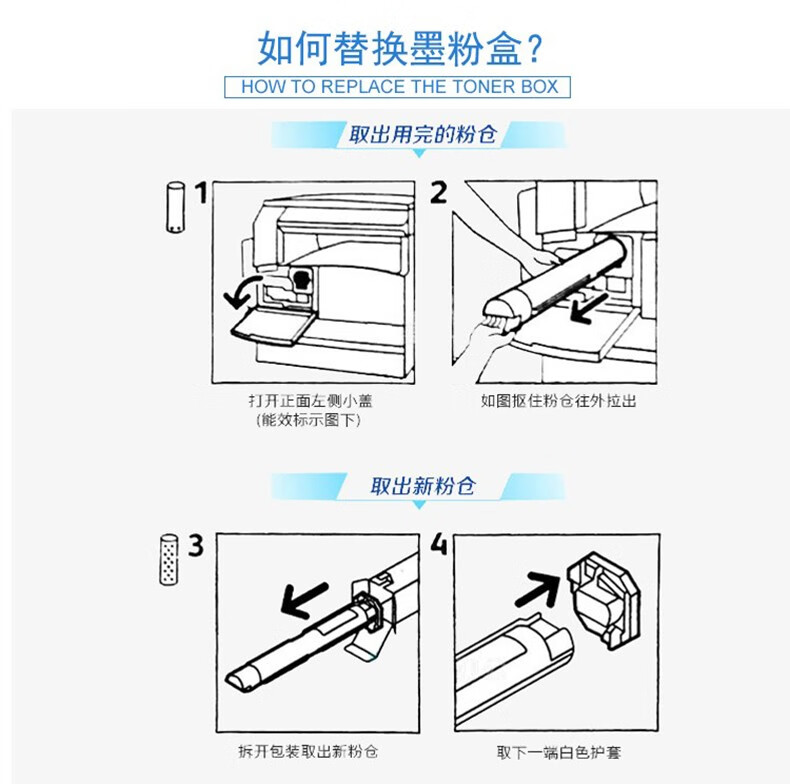 如何替换墨粉盒？
HOW TO REPLACE THE TONER BOX

取出用完的粉仓

1

2

打开正面左侧小盖
(能效标示图下)

如图抠住粉仓往外拉出

取出新粉仓

3

4

拆开包装取出新粉仓

取下一端白色护套