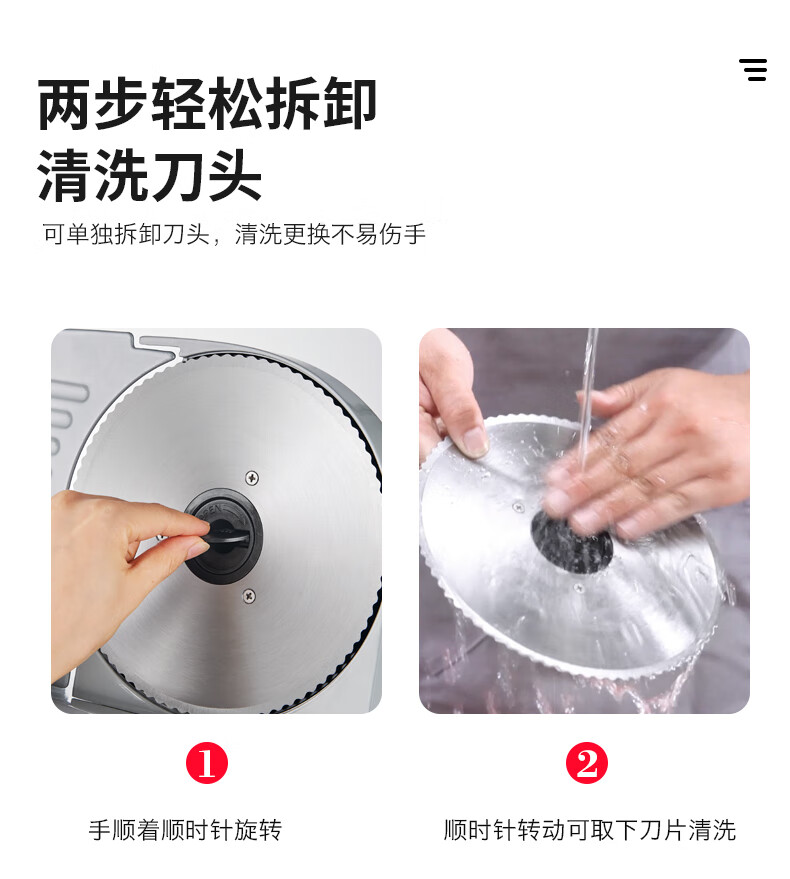 两步轻松拆卸
清洗刀头

可单独拆卸刀头，清洗更换不易伤手

1
手顺着顺时针旋转

2
顺时针转动可取下刀片清洗