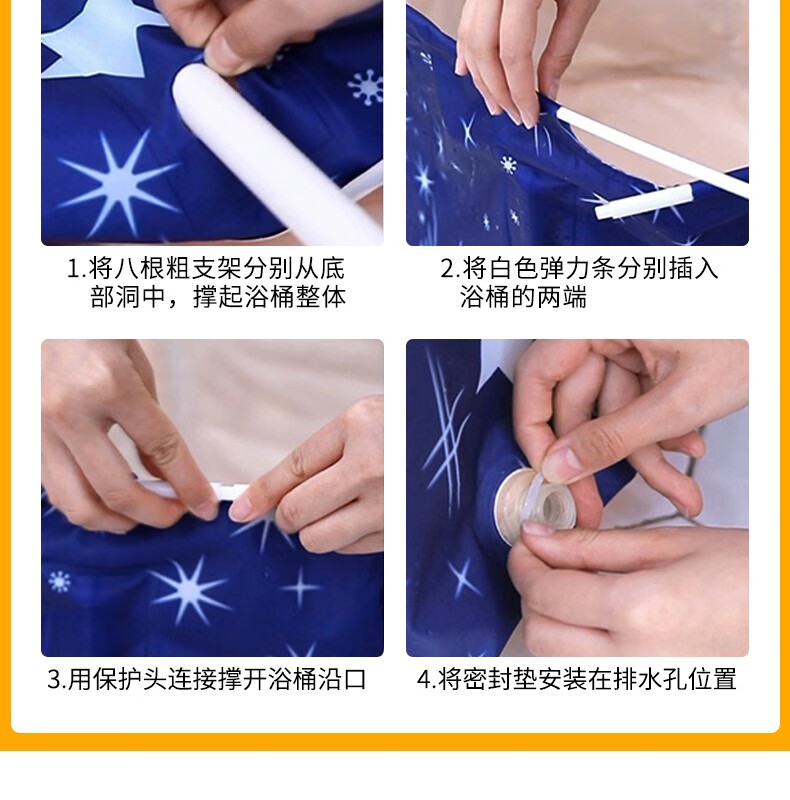 1.将八根粗支架分别从底部洞中，撑起浴桶整体

2.将白色弹力条分别插入浴桶的两端

3.用保护头连接撑开浴桶沿口

4.将密封垫安装在排水孔位置