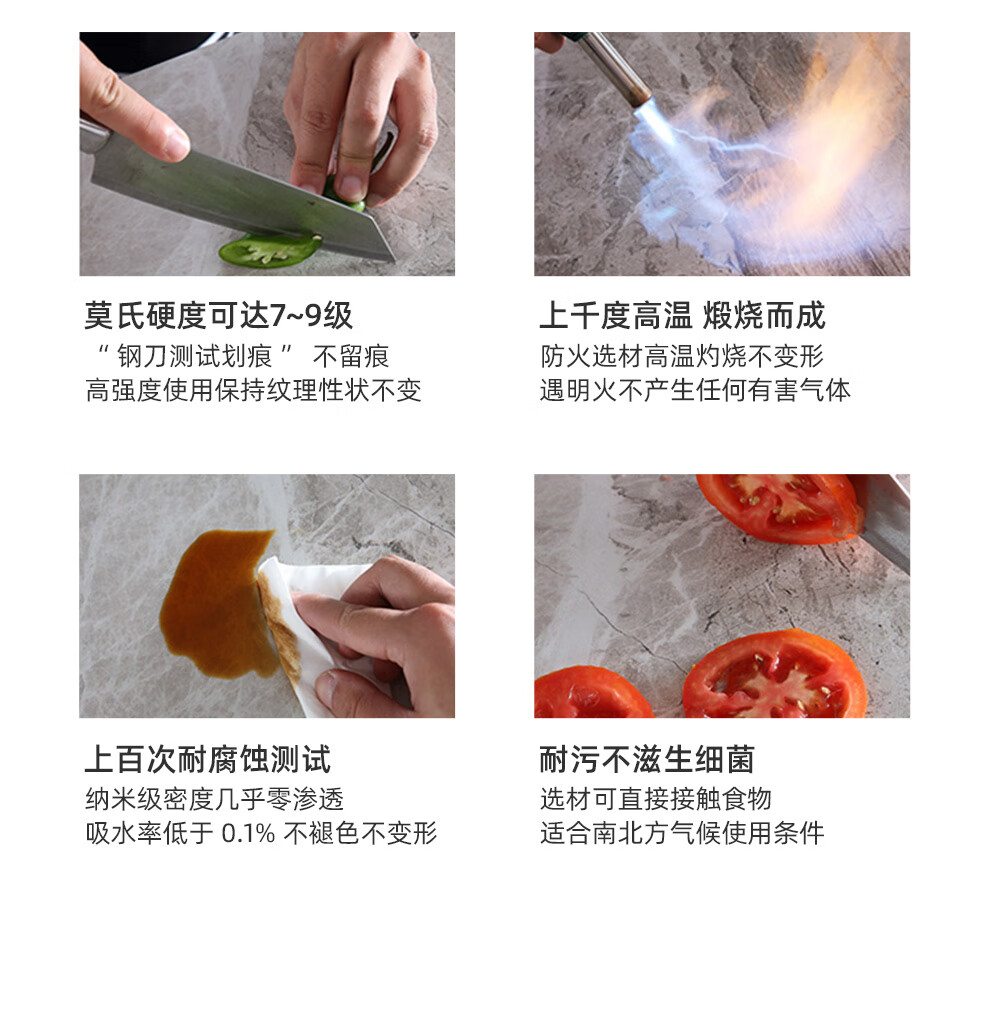 莫氏硬度可达7~9级
“ 钢刀测试划痕 ” 不留痕
高强度使用保持纹理性状不变

上千度高温 煅烧而成
防火选材高温灼烧不变形
遇明火不产生任何有害气体

上百次耐腐蚀测试
纳米级密度几乎零渗透
吸水率低于 0.1% 不褪色不变形

耐污不滋生细菌
选材可直接接触食物
适合南北方气候使用条件