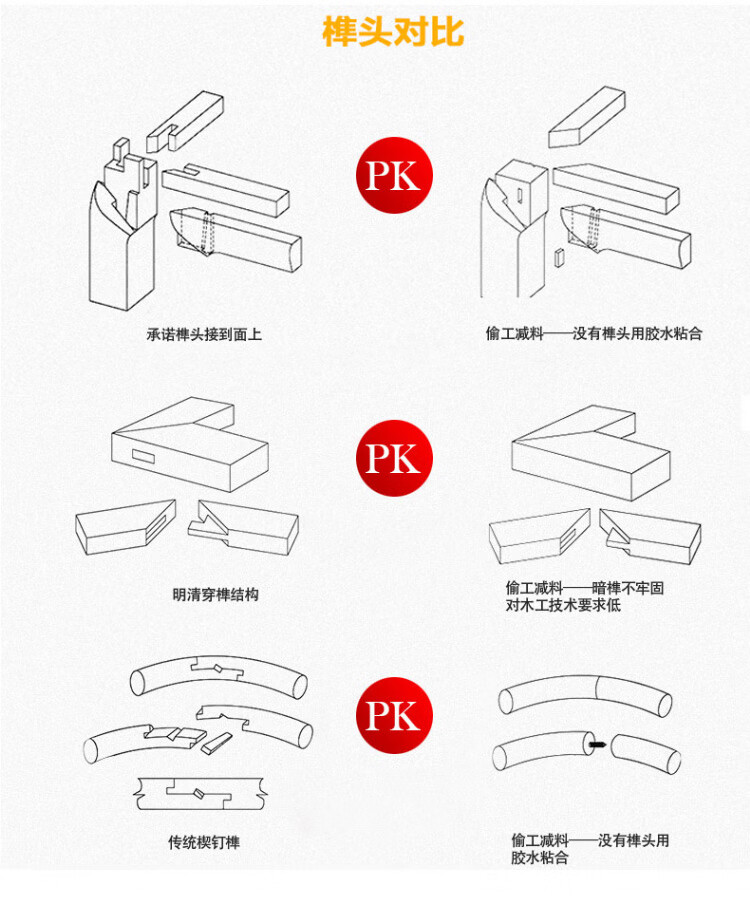 榫头对比

PK

承诺榫头接到面上

偷工减料——没有榫头用胶水粘合

PK

明清穿榫结构

偷工减料——暗榫不牢固
对木工技术要求低

PK

传统楔钉榫

偷工减料——没有榫头用
胶水粘合