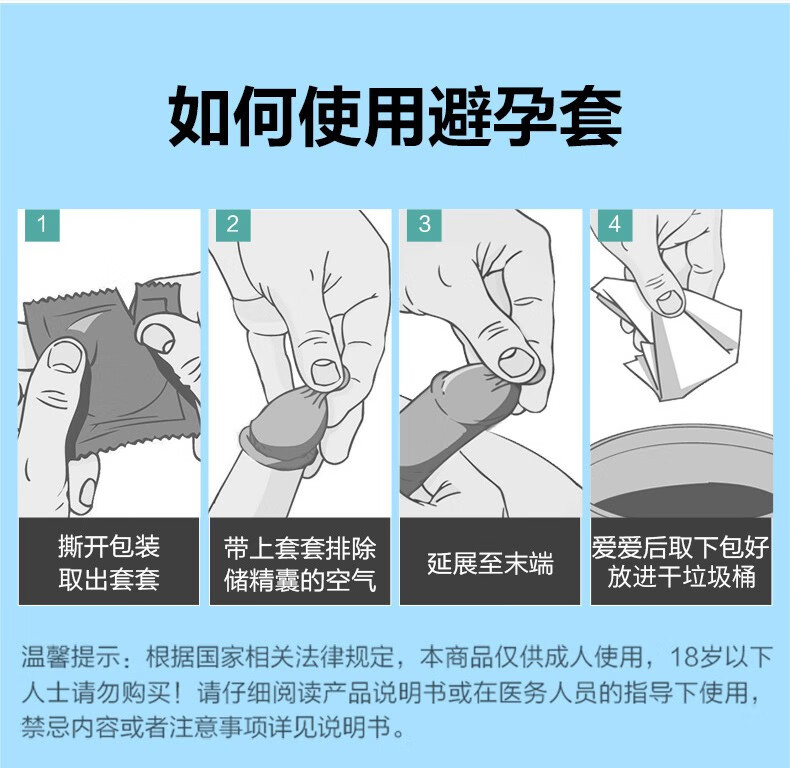 如何使用避孕套

1

撕开包装
取出套套

2

带上套套排除
储精囊的空气

3

延展至末端

4

爱爱后取下包好
放进干垃圾桶

温馨提示：根据国家相关法律规定，本商品仅供成人使用，18岁以下人士请勿购买！请仔细阅读产品说明书或在医务人员的指导下使用，禁忌内容或者注意事项详见说明书。