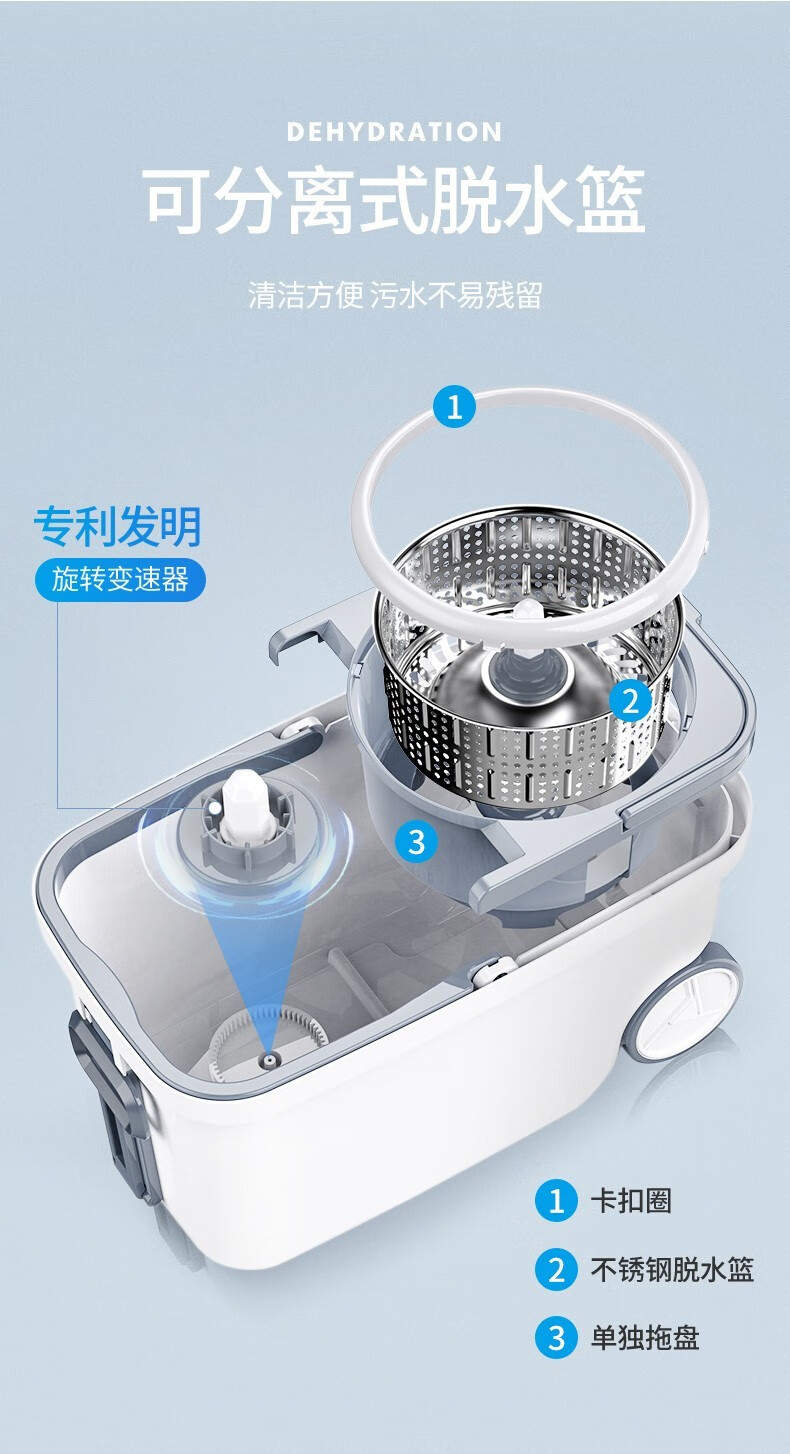 DEHYDRATION

可分离式脱水篮

清洁方便 污水不易残留

1

专利发明

旋转变速器

2

3

1 卡扣圈

2 不锈钢脱水篮

3 单独拖盘