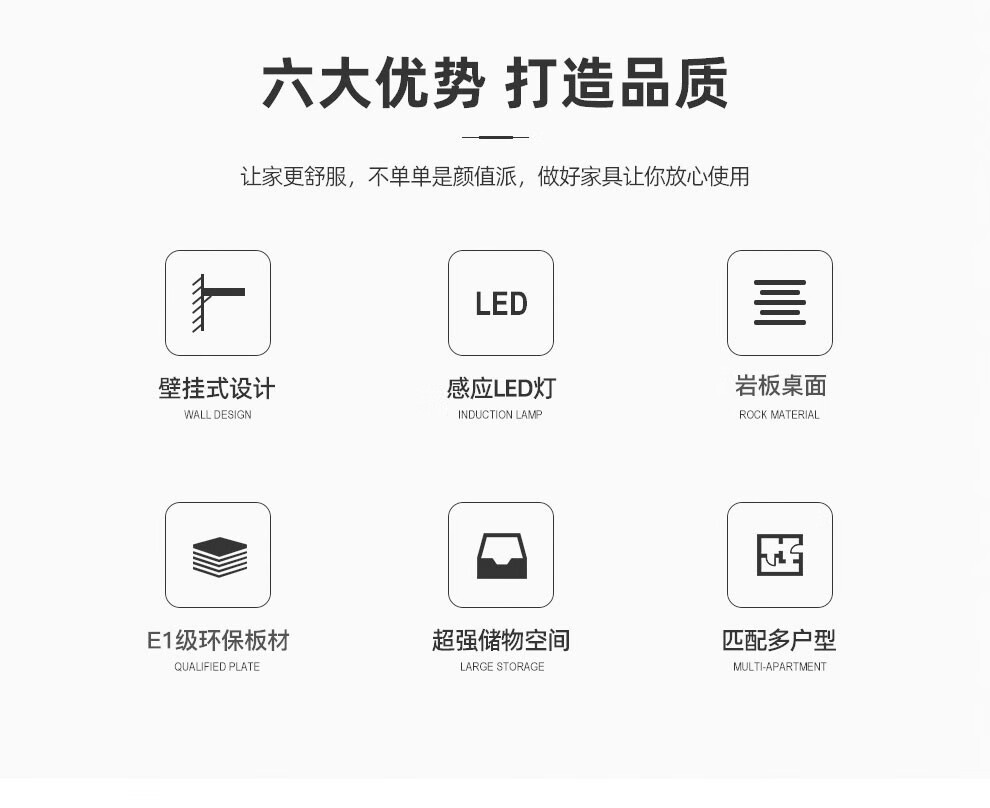 六大优势 打造品质

让家更舒服，不单单是颜值派，做好家具让你放心使用

壁挂式设计
WALL DESIGN

LED
感应LED灯
INDUCTION LAMP

岩板桌面
ROCK MATERIAL

E1级环保板材
QUALIFIED PLATE

超强储物空间
LARGE STORAGE

匹配多户型
MULTI-APARTMENT