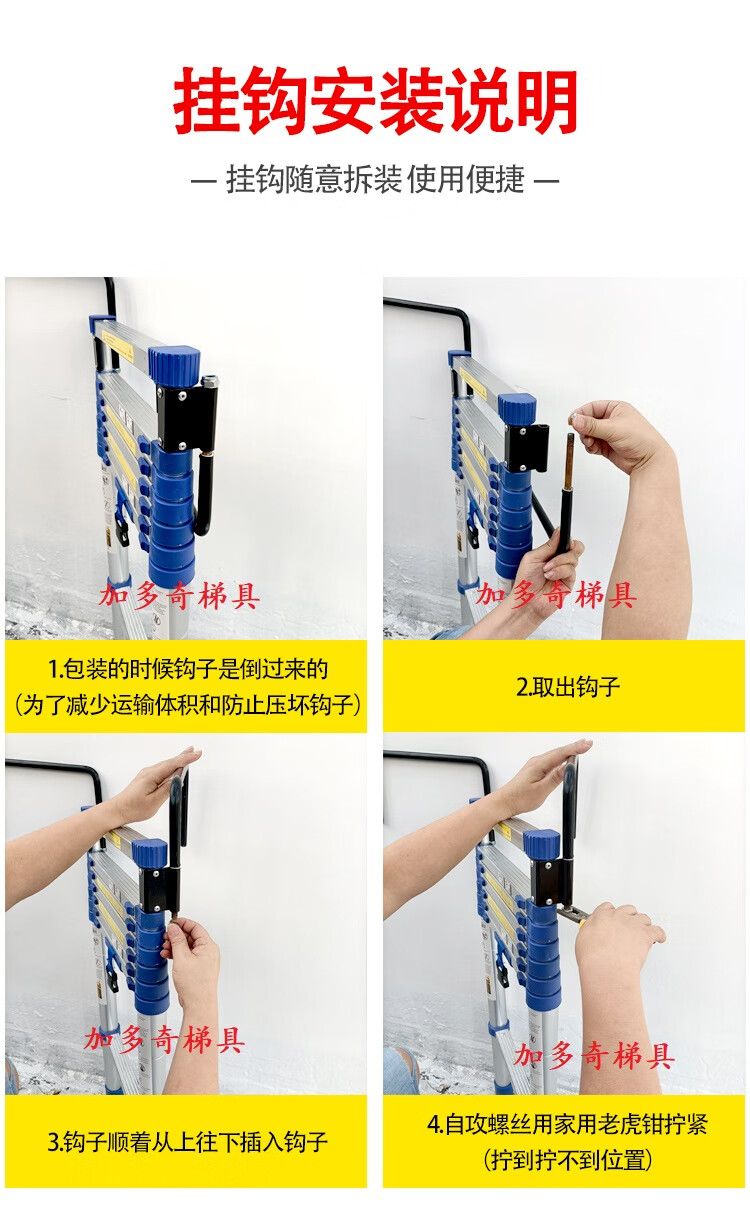 挂钩安装说明

— 挂钩随意拆装 使用便捷 —

加多奇梯具

1.包装的时候钩子是倒过来的
(为了减少运输体积和防止压坏钩子)

加多奇梯具

2.取出钩子

加多奇梯具

3.钩子顺着从上往下插入钩子

加多奇梯具

4.自攻螺丝用家用老虎钳拧紧
(拧到拧不到位置)