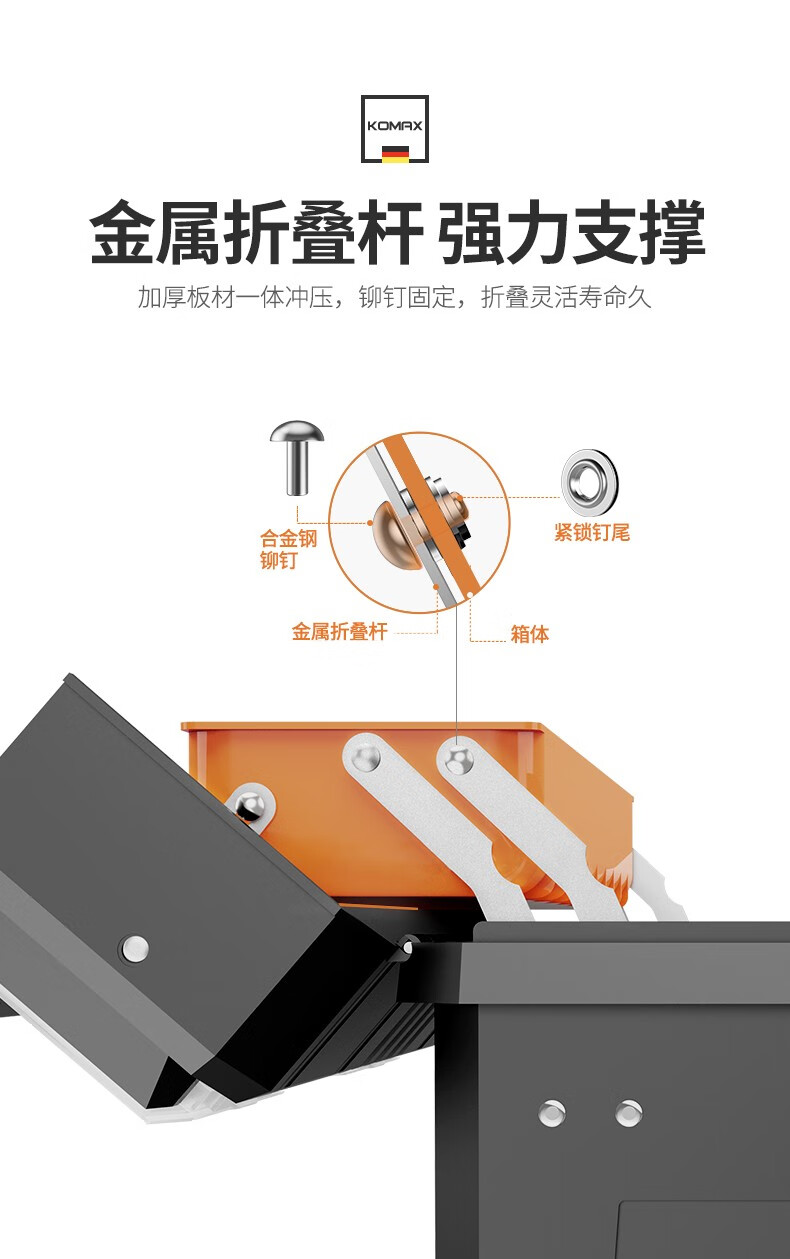 KOMAX

金属折叠杆 强力支撑

加厚板材一体冲压，铆钉固定，折叠灵活寿命久

合金钢铆钉

紧锁钉尾

金属折叠杆

箱体