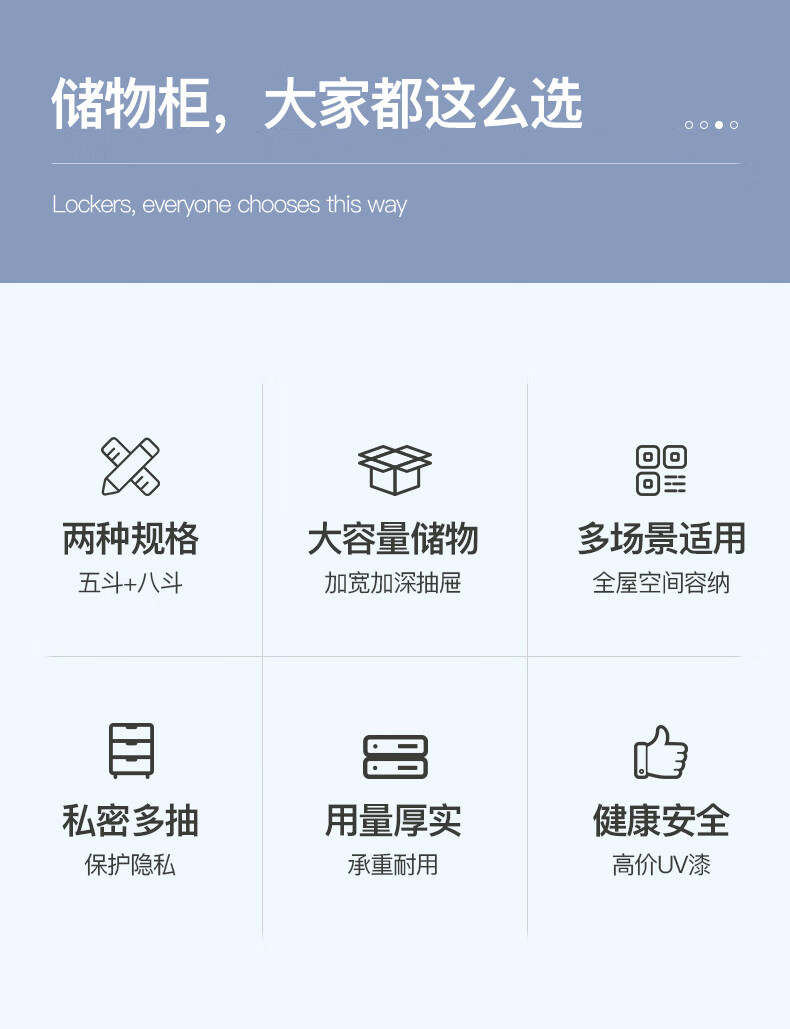 储物柜，大家都这么选

Lockers, everyone chooses this way

两种规格
五斗+八斗

大容量储物
加宽加深抽屉

多场景适用
全屋空间容纳

私密多抽
保护隐私

用量厚实
承重耐用

健康安全
高价UV漆