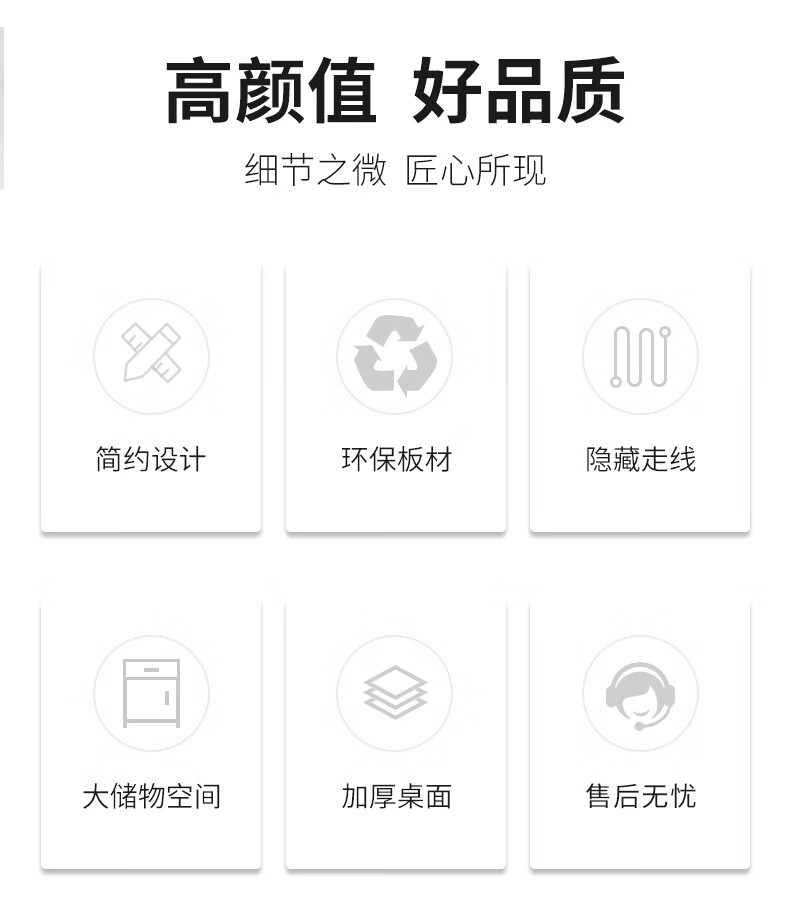 高颜值 好品质

细节之微 匠心所现

简约设计

环保板材

隐藏走线

大储物空间

加厚桌面

售后无忧