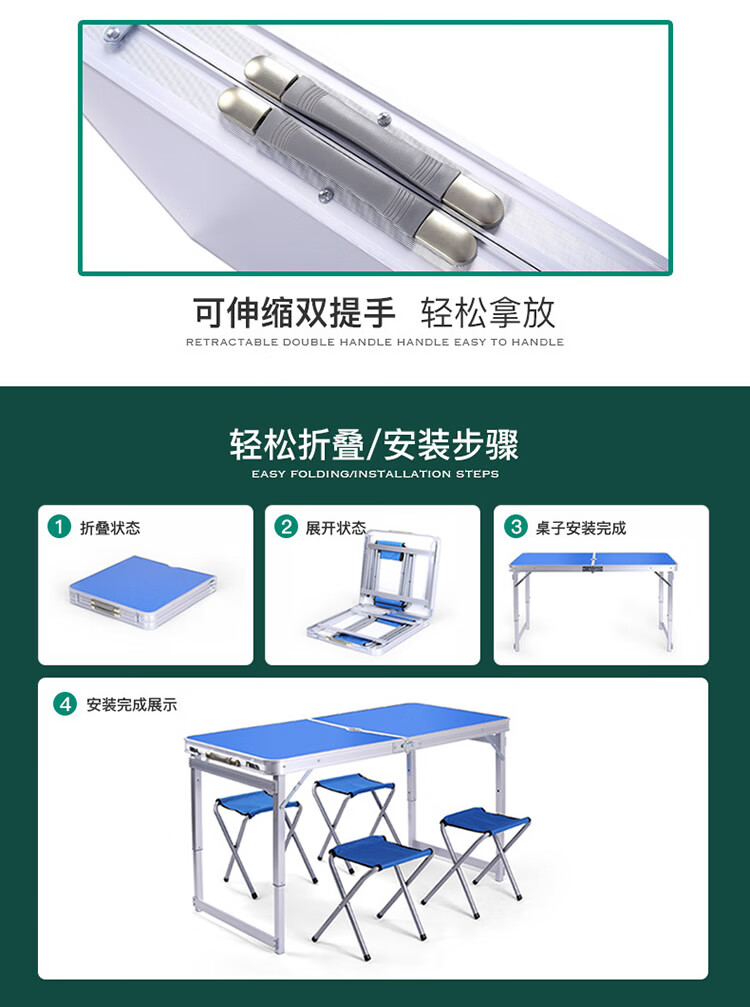 可伸缩双提手 轻松拿放

RETRACTABLE DOUBLE HANDLE HANDLE EASY TO HANDLE

轻松折叠/安装步骤

EASY FOLDING/INSTALLATION STEPS

1 折叠状态

2 展开状态

3 桌子安装完成

4 安装完成展示