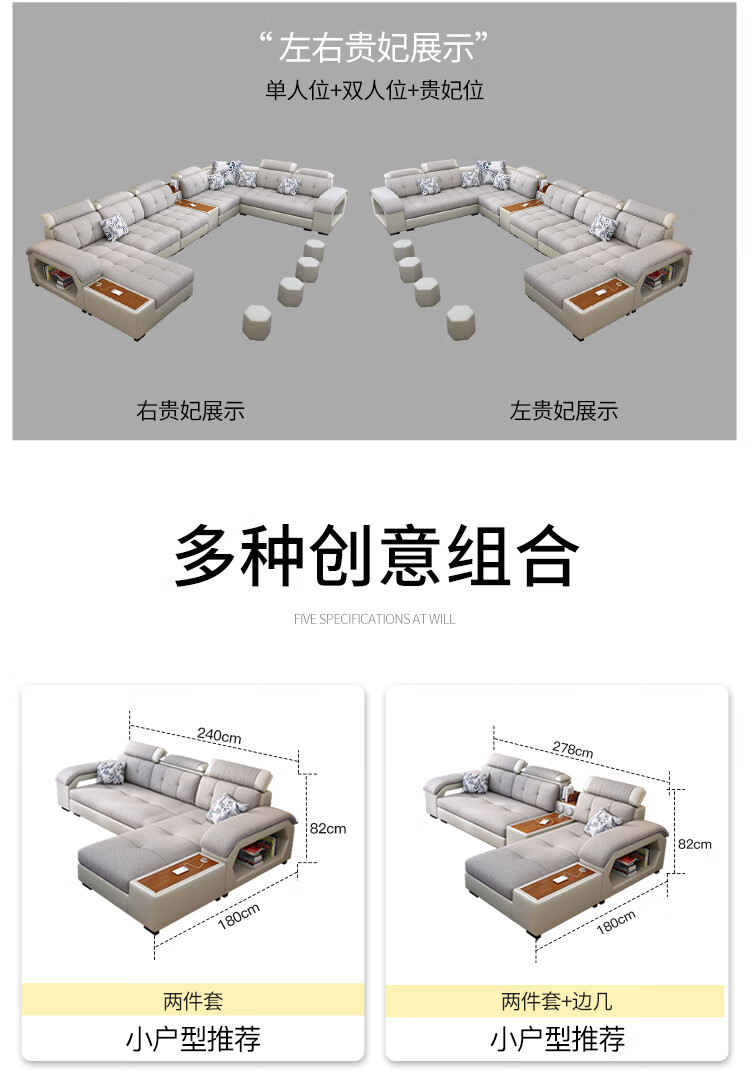 “左右贵妃展示”

单人位+双人位+贵妃位

右贵妃展示

左贵妃展示

多种创意组合

FIVE SPECIFICATIONS AT WILL

240cm

82cm

180cm

两件套

小户型推荐

278cm

82cm

180cm

两件套+边几

小户型推荐