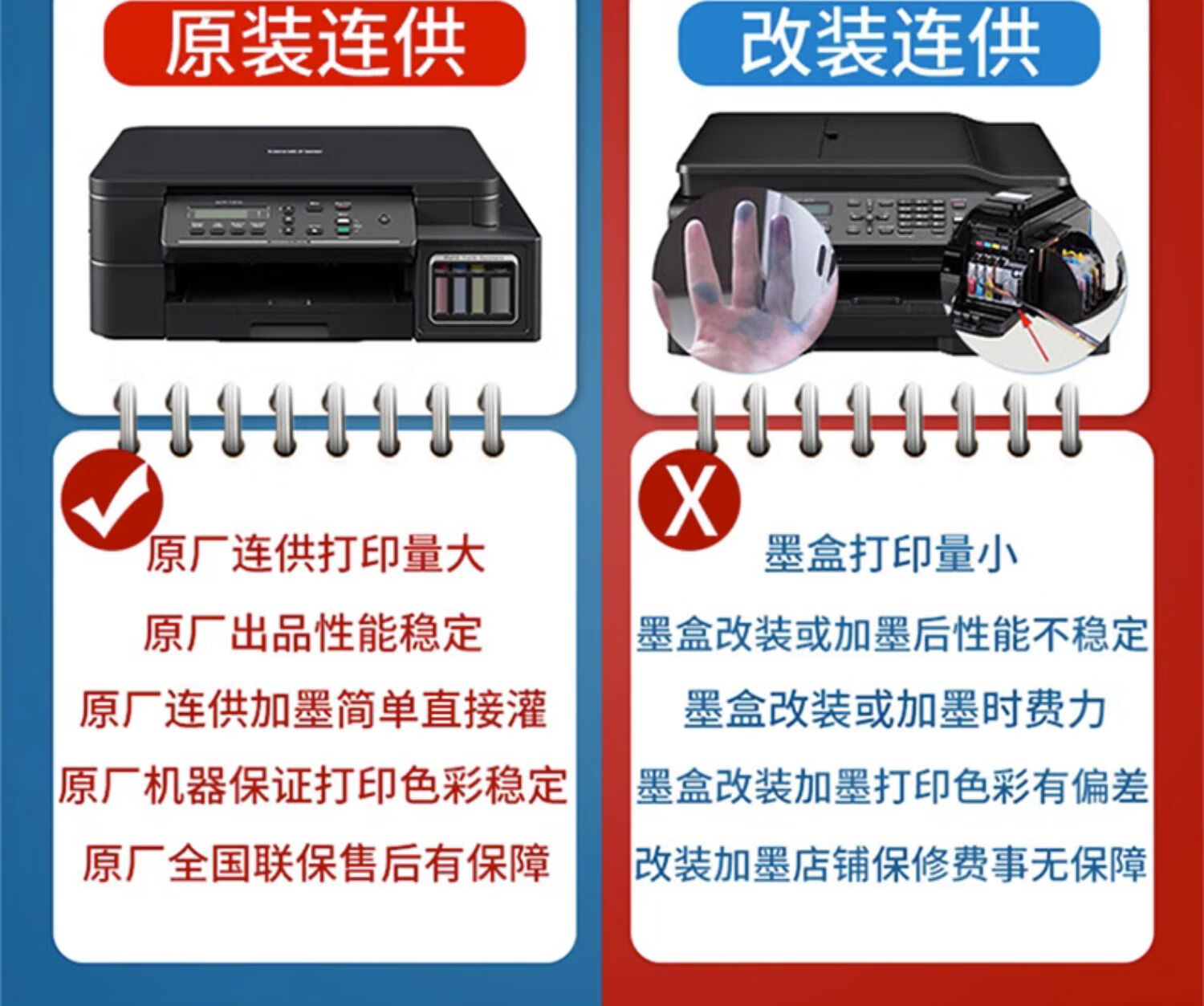 原装连供

原厂连供打印量大
原厂出品性能稳定
原厂连供加墨简单直接灌
原厂机器保证打印色彩稳定
原厂全国联保售后有保障

改装连供

X

墨盒打印量小
墨盒改装或加墨后性能不稳定
墨盒改装或加墨时费力
墨盒改装加墨打印色彩有偏差
改装加墨店铺保修费事无保障