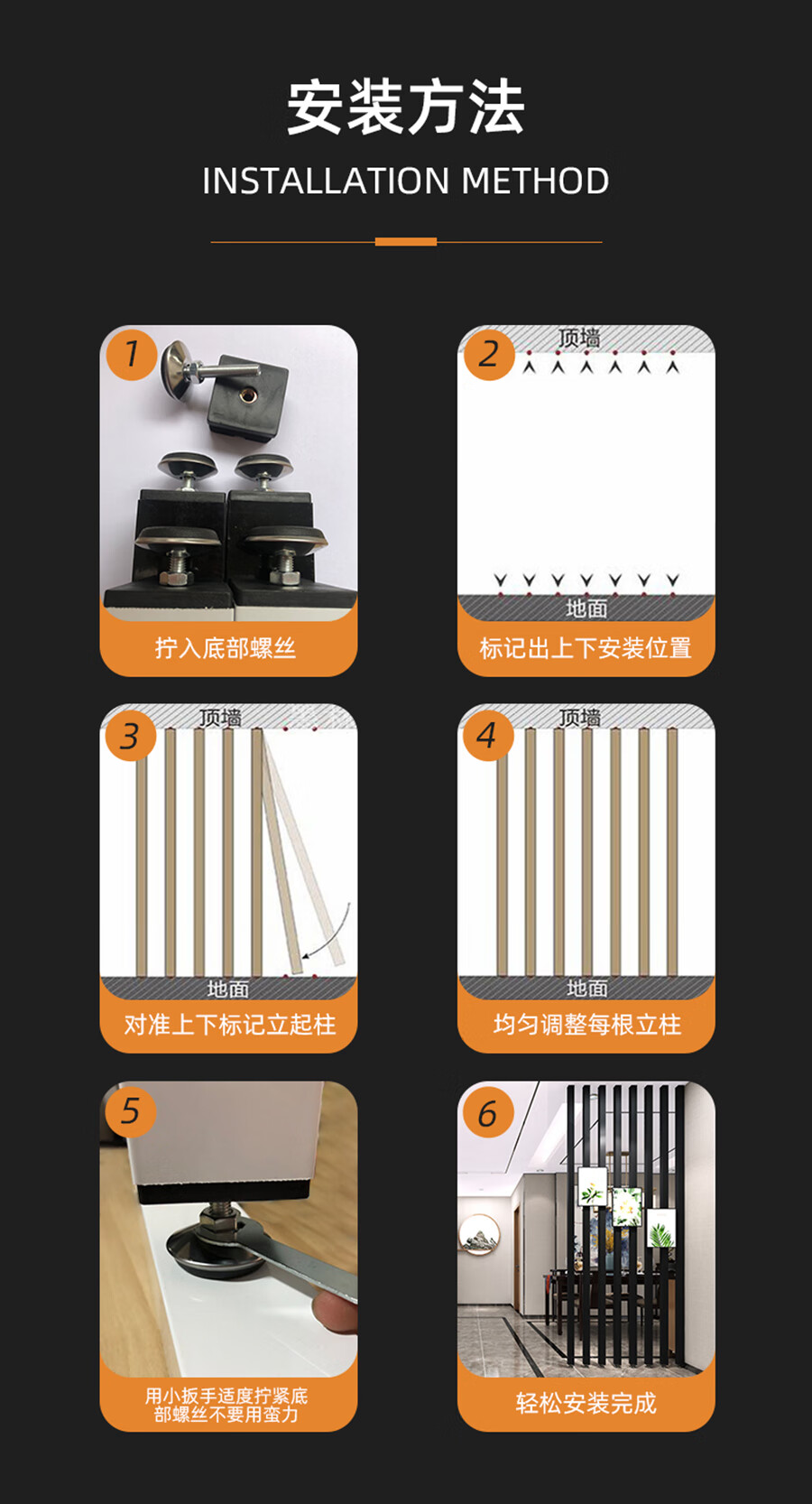 安装方法
INSTALLATION METHOD

1
拧入底部螺丝

2
顶墙
地面
标记出上下安装位置

3
顶墙
地面
对准上下标记立起柱

4
顶墙
地面
均匀调整每根立柱

5
用小扳手适度拧紧底部螺丝不要用蛮力

6
轻松安装完成