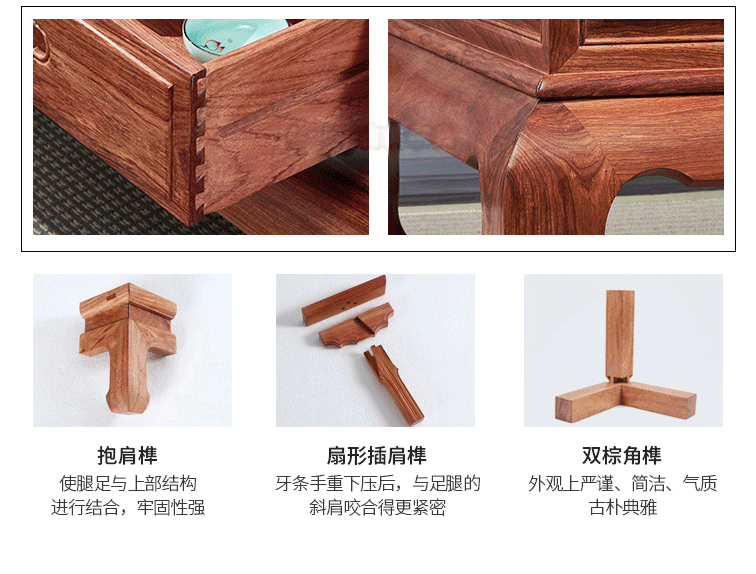 抱肩榫
使腿足与上部结构进行结合，牢固性强

扇形插肩榫
牙条手重下压后，与足腿的斜肩咬合得更紧密

双棕角榫
外观上严谨、简洁、气质古朴典雅