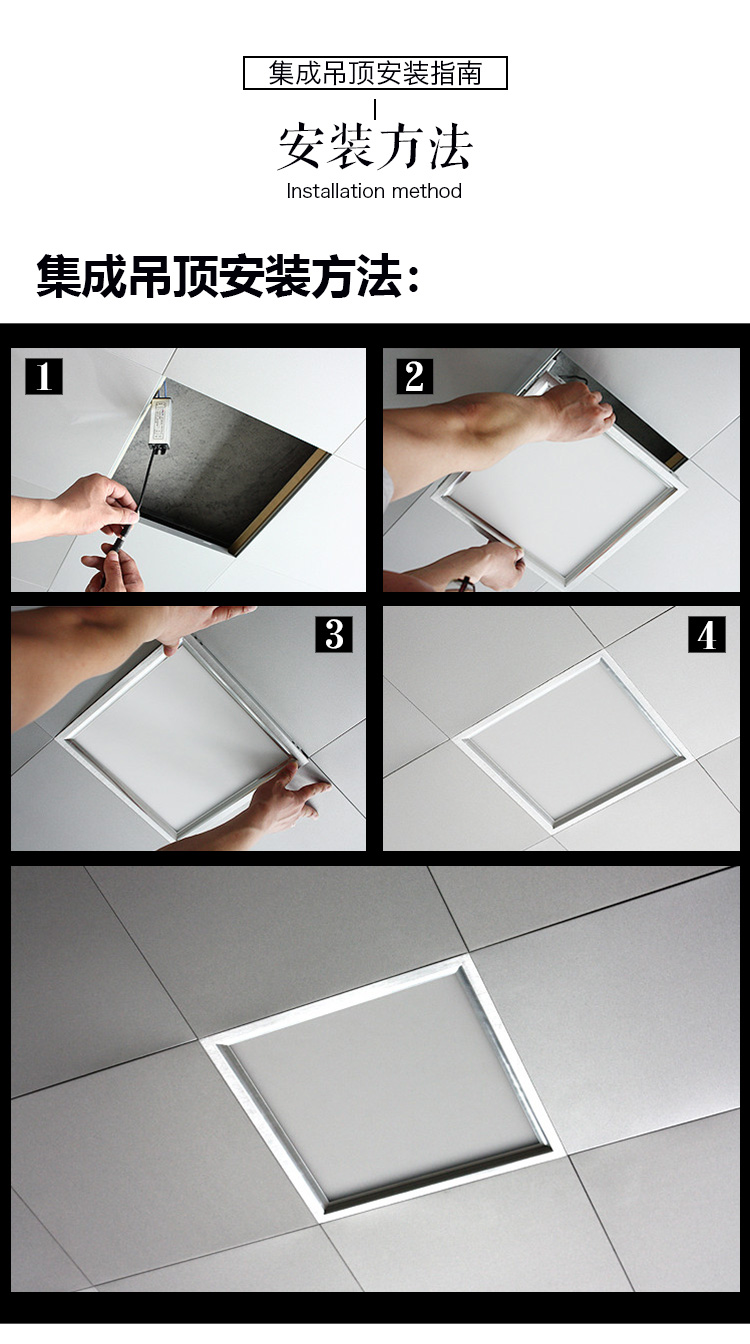 集成吊顶安装指南

安装方法

Installation method

集成吊顶安装方法：

1

2

3

4