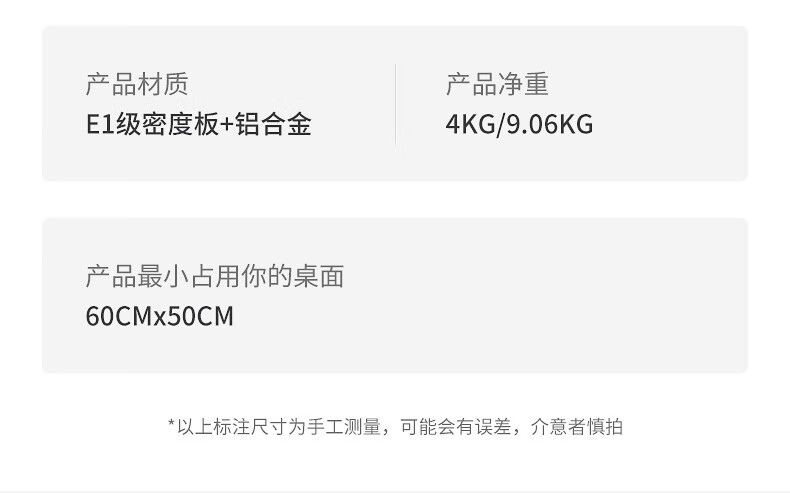 产品材质
E1级密度板+铝合金

产品净重
4KG/9.06KG

产品最小占用你的桌面
60CMx50CM

*以上标注尺寸为手工测量，可能会有误差，介意者慎拍