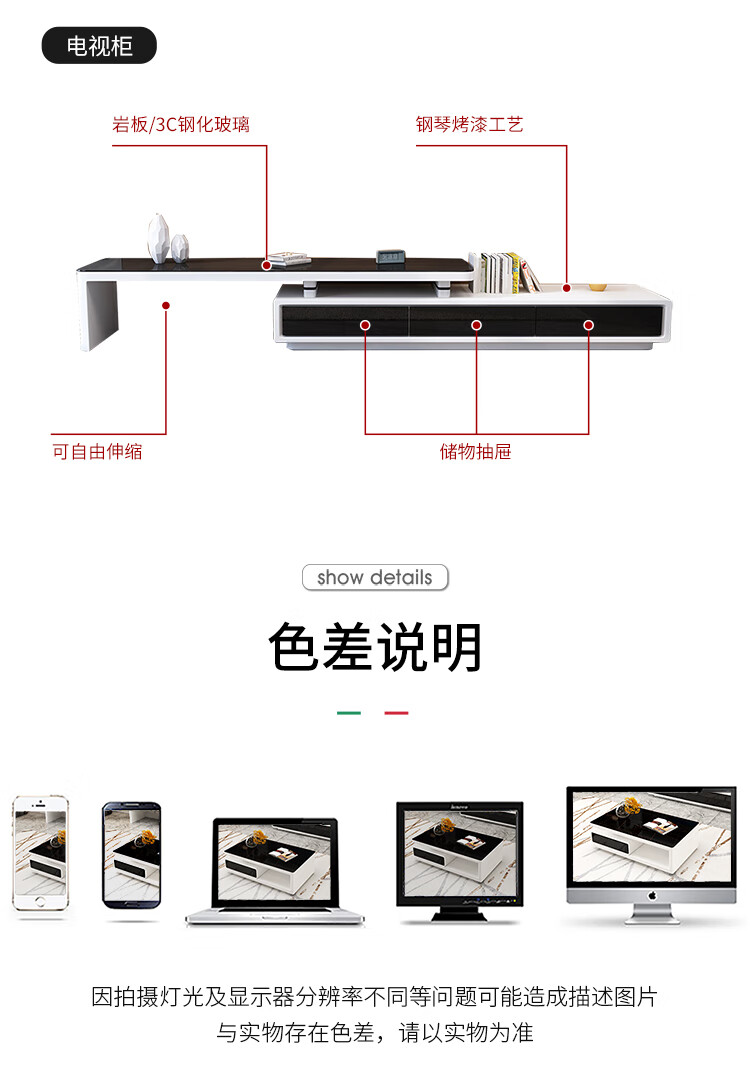 电视柜

岩板/3C钢化玻璃

钢琴烤漆工艺

可自由伸缩

储物抽屉

show details

色差说明

因拍摄灯光及显示器分辨率不同等问题可能造成描述图片与实物存在色差，请以实物为准