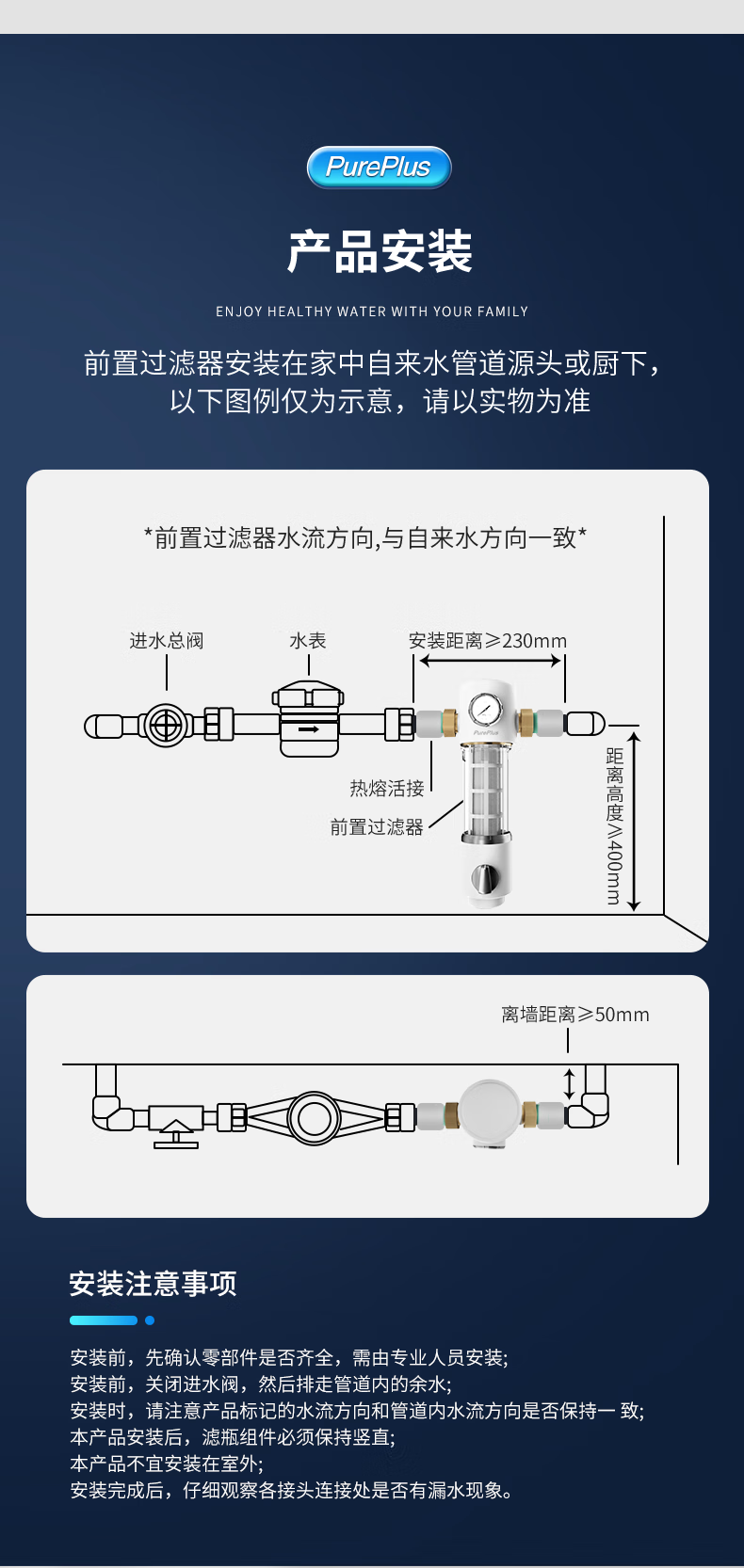 PurePlus

产品安装

ENJOY HEALTHY WATER WITH YOUR FAMILY

前置过滤器安装在家中自来水管道源头或厨下，以下图例仅为示意，请以实物为准

*前置过滤器水流方向,与自来水方向一致*

进水总阀

水表

安装距离≥230mm

PurePlus

热熔活接

前置过滤器

距离高度≥400mm

离墙距离≥50mm

安装注意事项

安装前，先确认零部件是否齐全，需由专业人员安装;
安装前，关闭进水阀，然后排走管道内的余水;
安装时，请注意产品标记的水流方向和管道内水流方向是否保持一 致;
本产品安装后，滤瓶组件必须保持竖直;
本产品不宜安装在室外;
安装完成后，仔细观察各接头连接处是否有漏水现象。