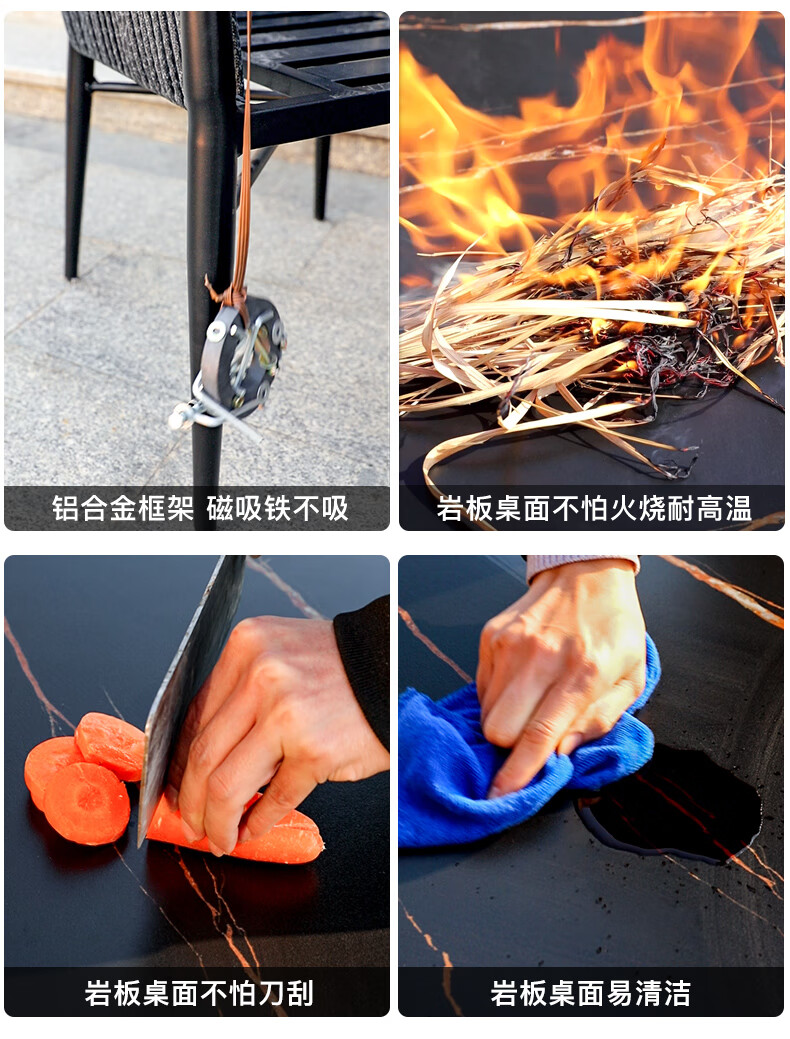 铝合金框架 磁吸铁不吸

岩板桌面不怕火烧耐高温

岩板桌面不怕刀刮

岩板桌面易清洁