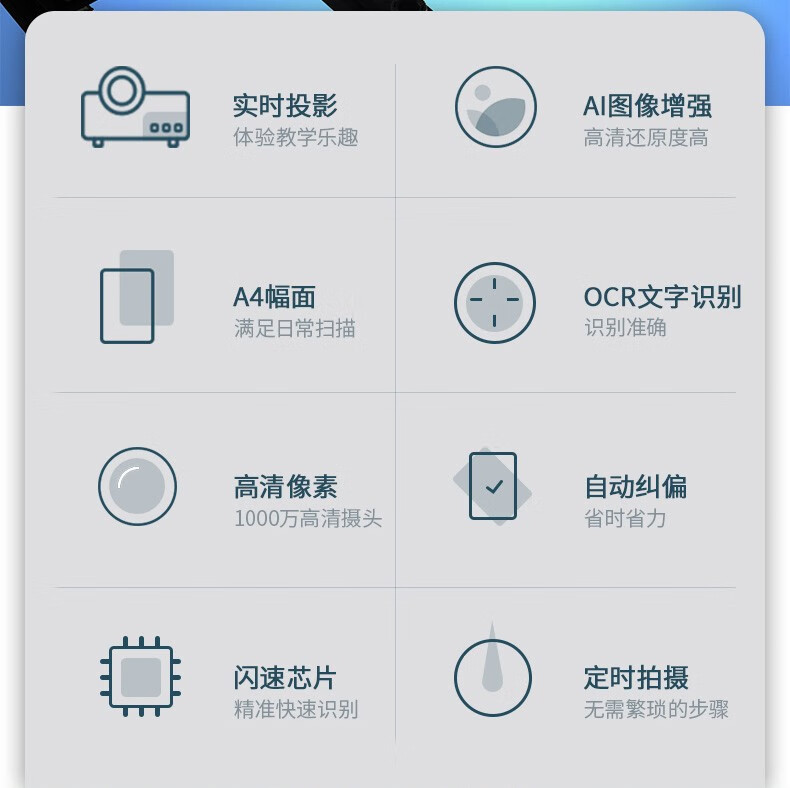 实时投影
体验教学乐趣

A4幅面
满足日常扫描

高清像素
1000万高清摄头

闪速芯片
精准快速识别

AI图像增强
高清还原度高

OCR文字识别
识别准确

自动纠偏
省时省力

定时拍摄
无需繁琐的步骤