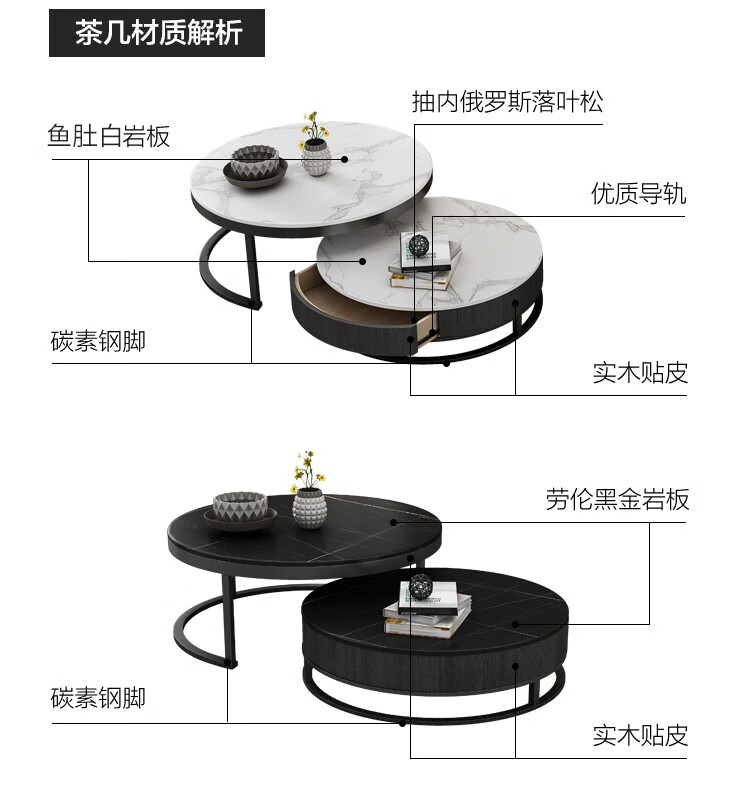 茶几材质解析

抽内俄罗斯落叶松

鱼肚白岩板

优质导轨

碳素钢脚

实木贴皮

劳伦黑金岩板

碳素钢脚

实木贴皮