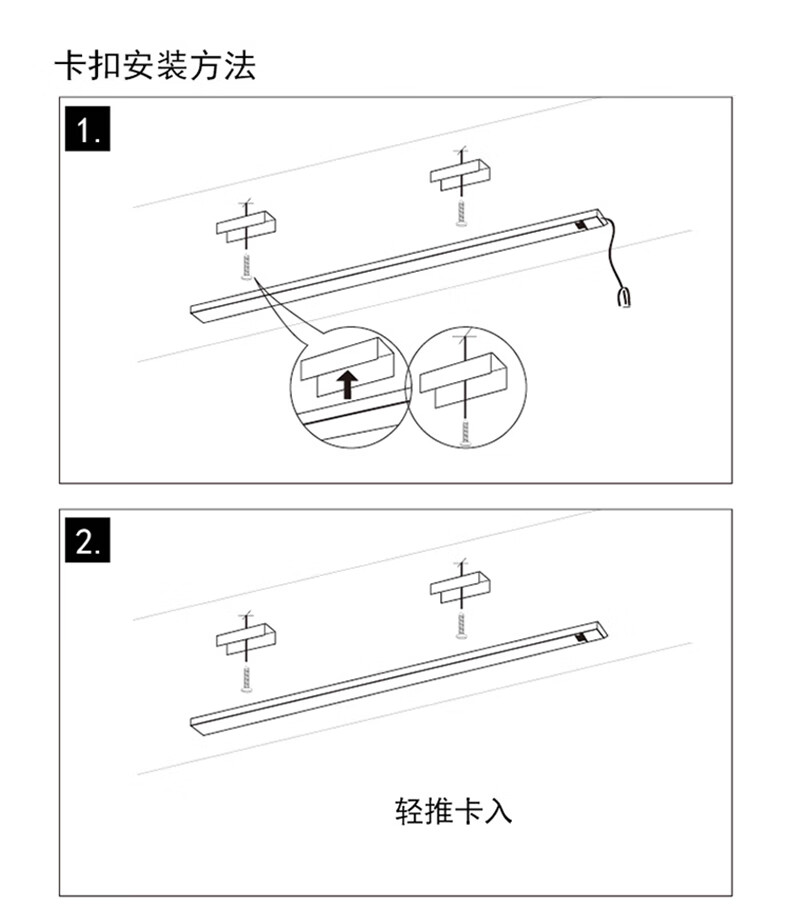 卡扣安装方法

1.

2.

轻推卡入