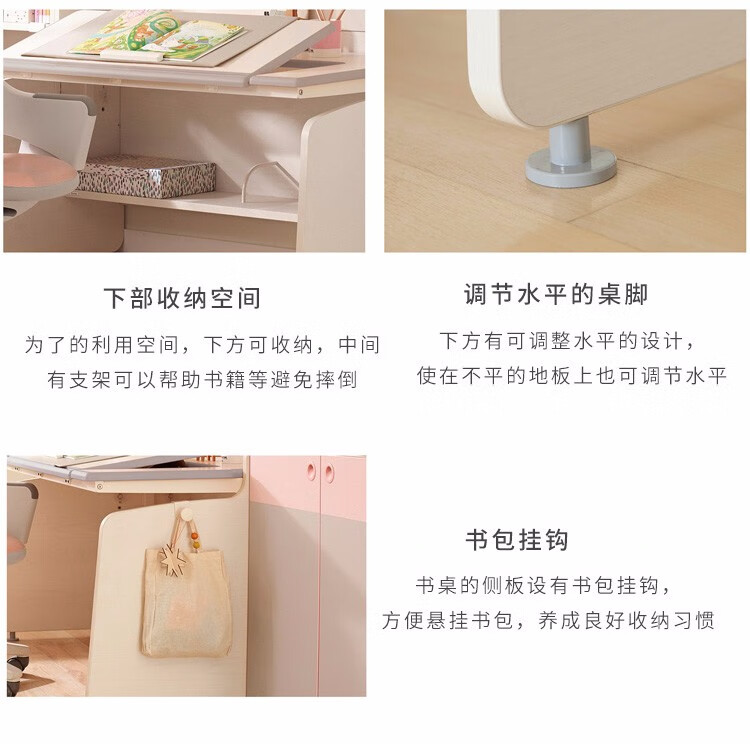 下部收纳空间

为了的利用空间，下方可收纳，中间有支架可以帮助书籍等避免摔倒

调节水平的桌脚

下方有可调整水平的设计，使在不平的地板上也可调节水平

书包挂钩

书桌的侧板设有书包挂钩，方便悬挂书包，养成良好收纳习惯