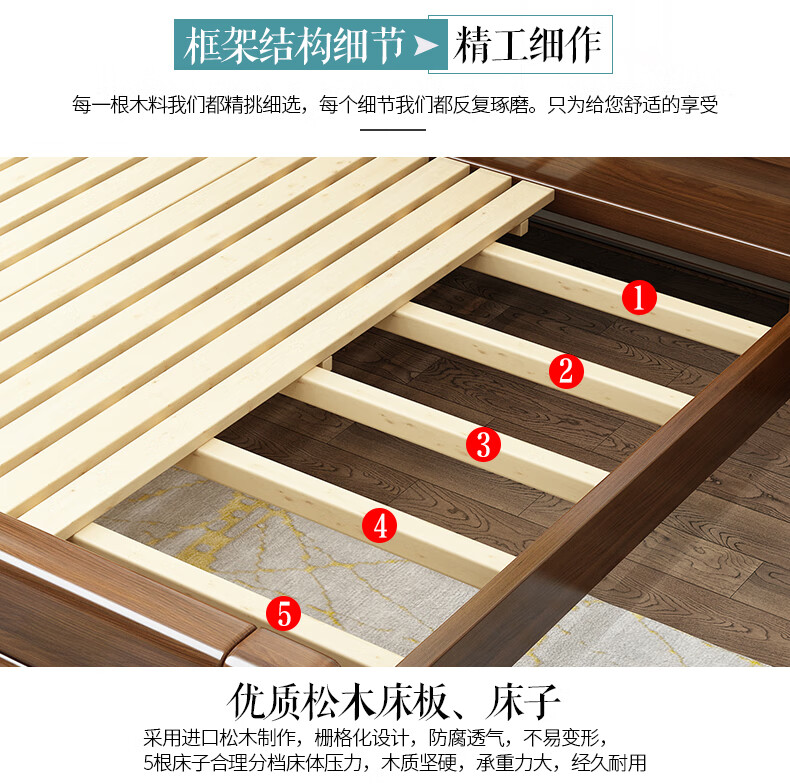 框架结构细节 精工细作

每一根木料我们都精挑细选，每个细节我们都反复琢磨。只为给您舒适的享受

1
2
3
4
5

优质松木床板、床子

采用进口松木制作，栅格化设计，防腐透气，不易变形，
5根床子合理分档床体压力，木质坚硬，承重力大，经久耐用