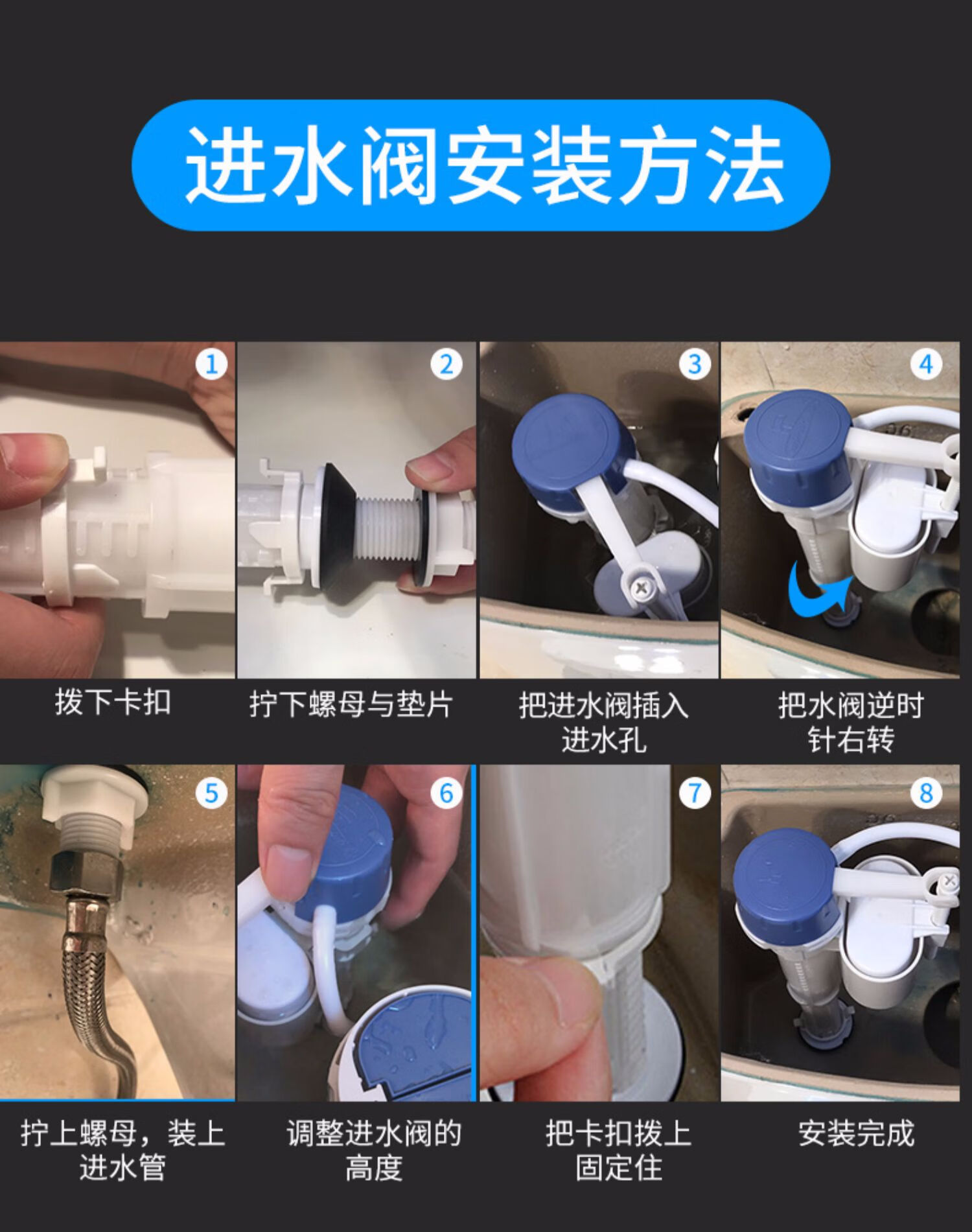 进水阀安装方法

1
拨下卡扣

2
拧下螺母与垫片

3
把进水阀插入进水孔

4
把水阀逆时针右转

5
拧上螺母，装上进水管

6
调整进水阀的高度

7
把卡扣拨上固定住

8
安装完成