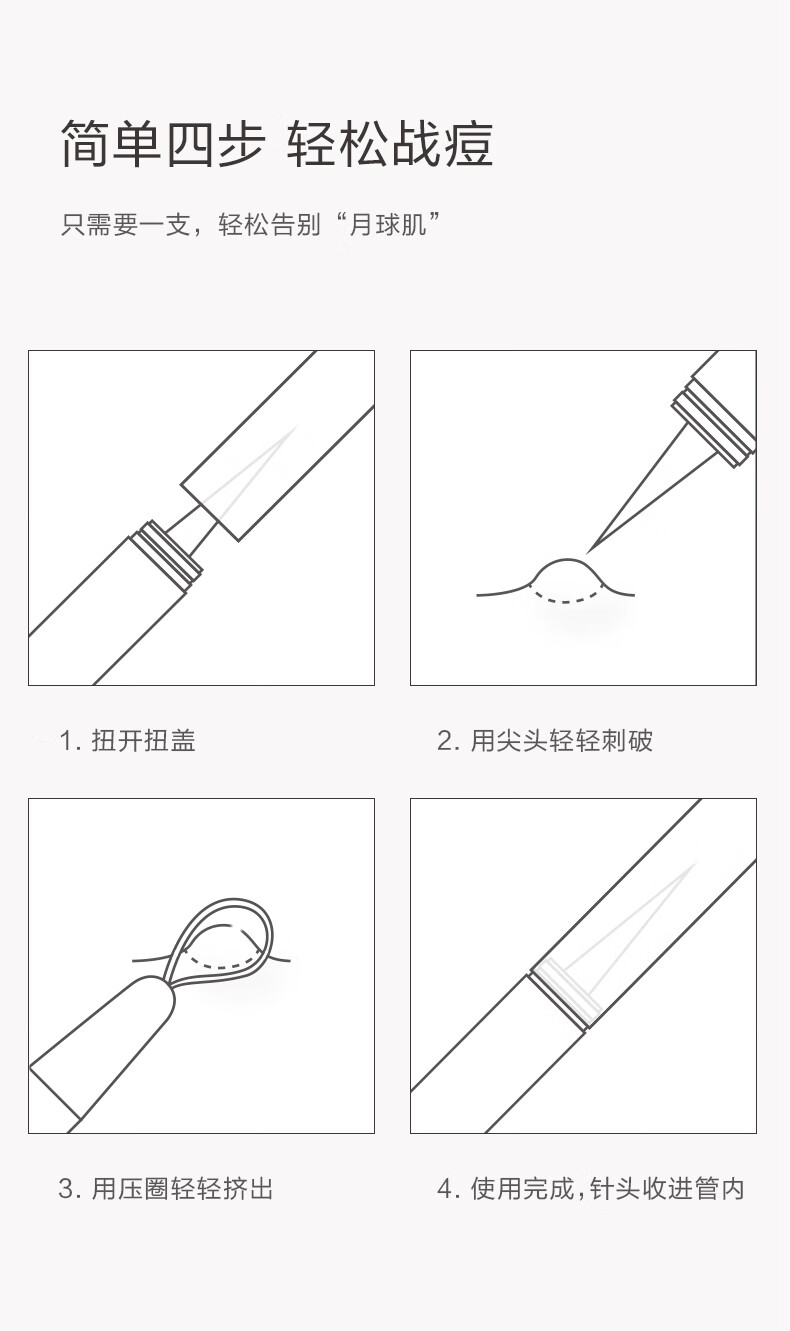 简单四步 轻松战痘

只需要一支，轻松告别“月球肌”

1. 扭开扭盖

2. 用尖头轻轻刺破

3. 用压圈轻轻挤出

4. 使用完成，针头收进管内