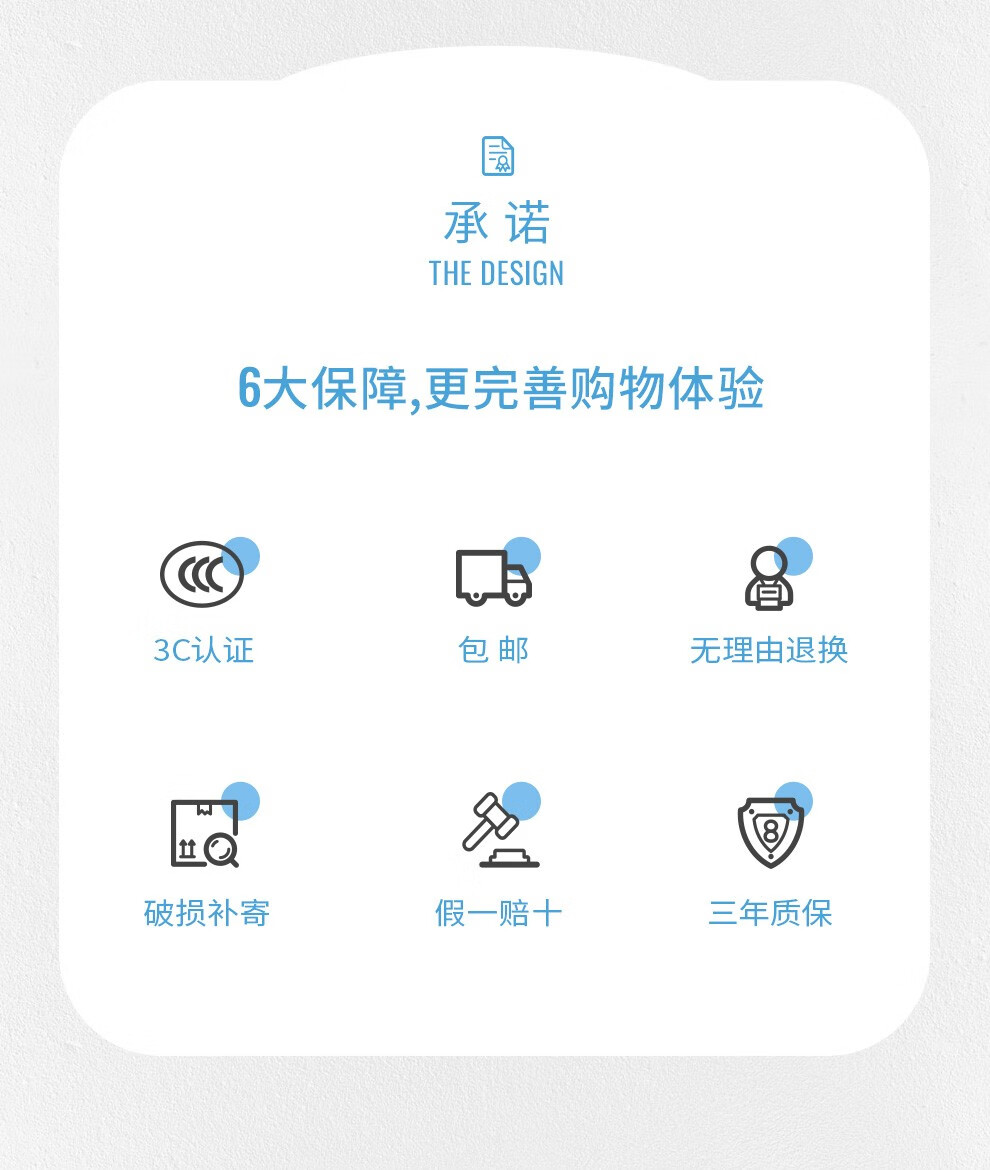 承诺
THE DESIGN

6大保障,更完善购物体验

3C认证

包邮

无理由退换

破损补寄

假一赔十

三年质保