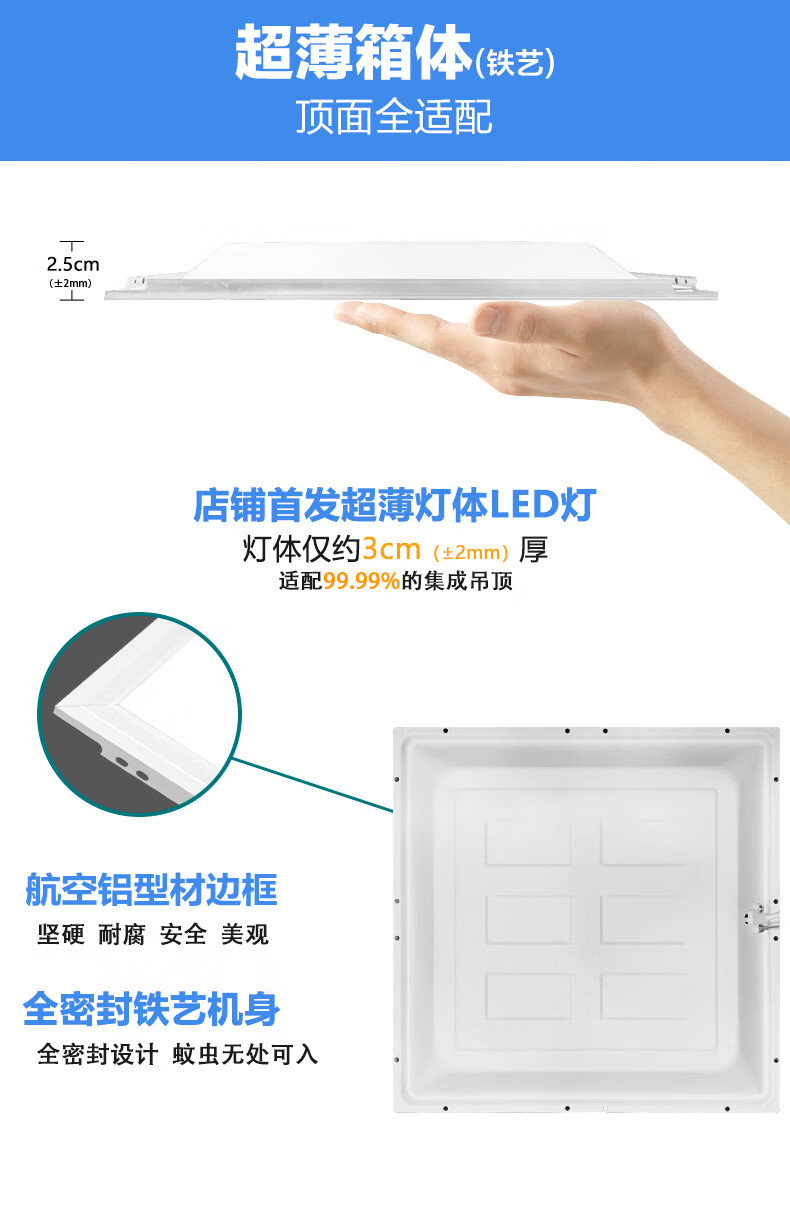 超薄箱体(铁艺)
顶面全适配

2.5cm
(±2mm)

店铺首发超薄灯体LED灯
灯体仅约3cm（±2mm）厚
适配99.99%的集成吊顶

航空铝型材边框
坚硬 耐腐 安全 美观

全密封铁艺机身
全密封设计 蚊虫无处可入