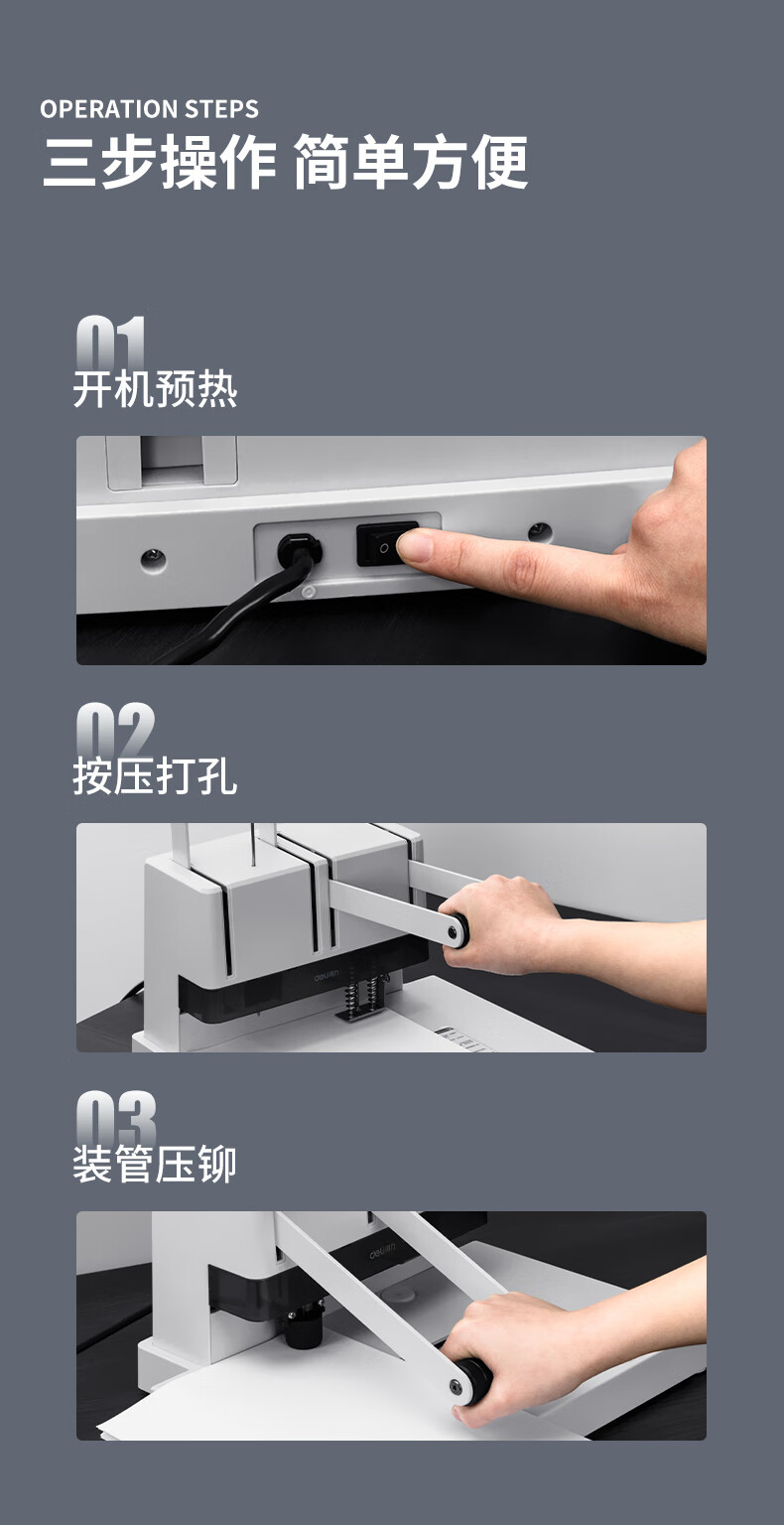 OPERATION STEPS
三步操作 简单方便

01
开机预热

02
按压打孔

deli

03
装管压铆

deli