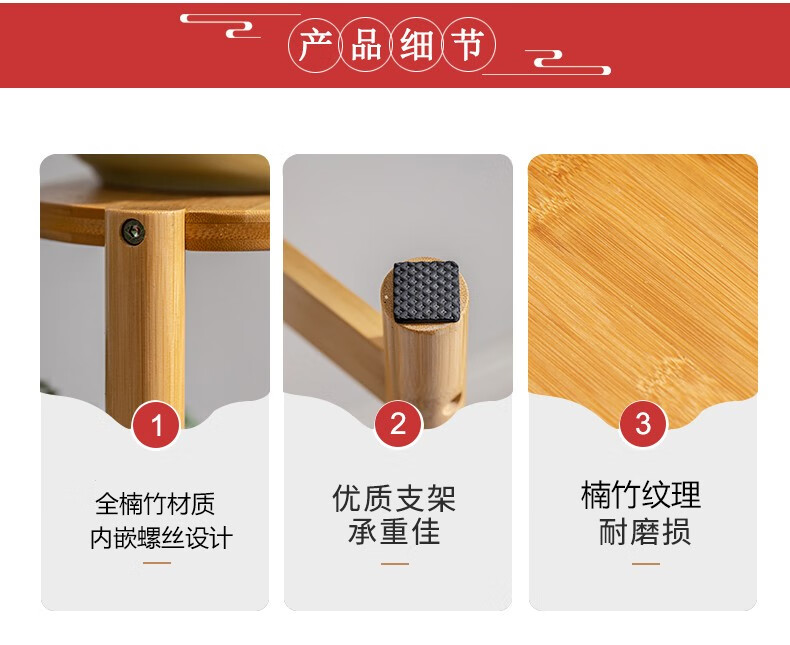 产品细节

1

全楠竹材质
内嵌螺丝设计

2

优质支架
承重佳

3

楠竹纹理
耐磨损