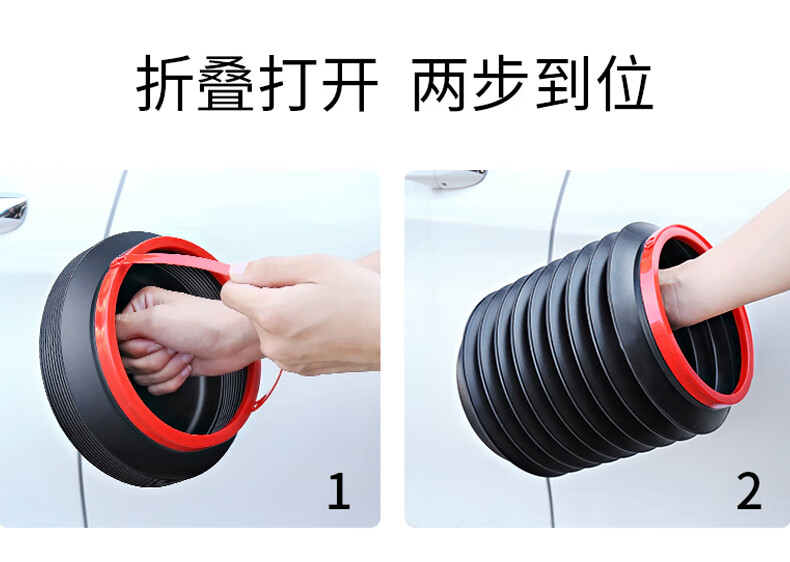 折叠打开 两步到位

1

2