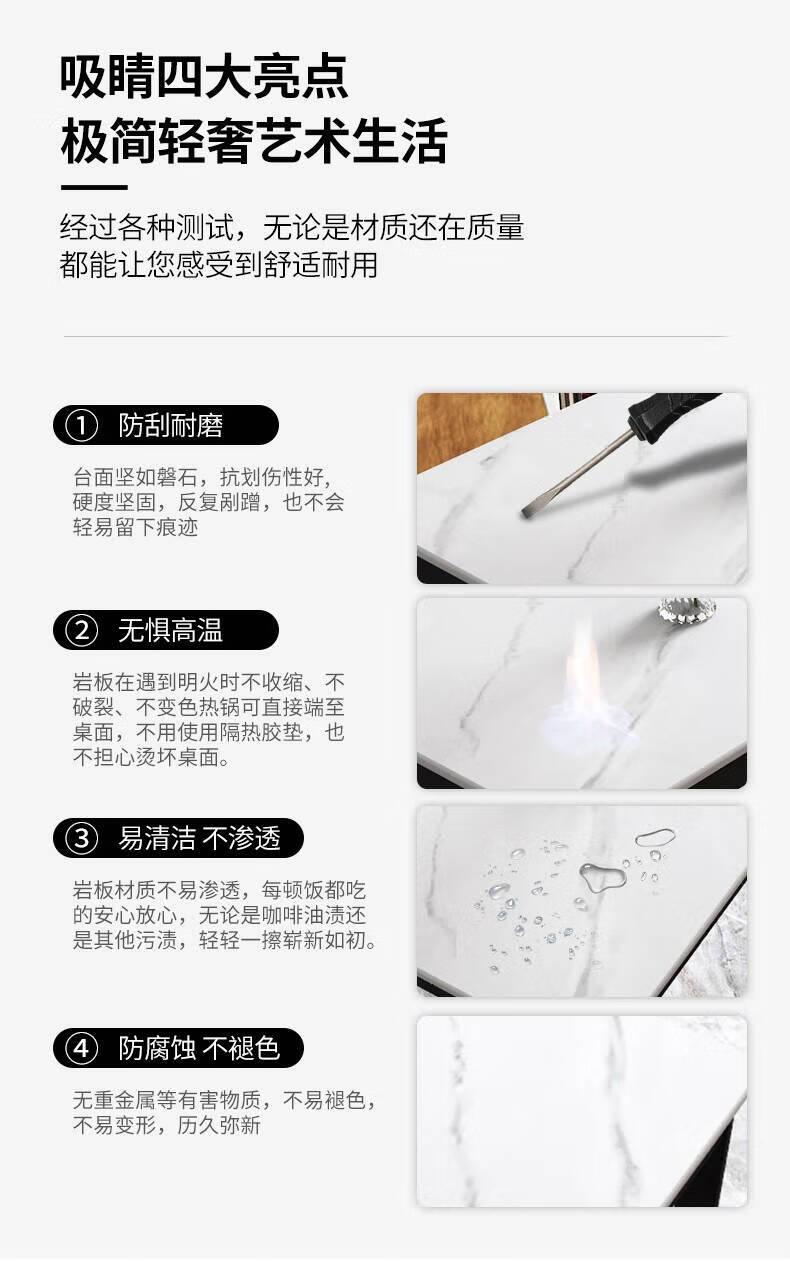 吸睛四大亮点
极简轻奢艺术生活

经过各种测试，无论是材质还在质量
都能让您感受到舒适耐用

① 防刮耐磨

台面坚如磐石，抗划伤性好，硬度坚固，反复剐蹭，也不会轻易留下痕迹

② 无惧高温

岩板在遇到明火时不收缩、不破裂、不变色热锅可直接端至桌面，不用使用隔热胶垫，也不担心烫坏桌面。

③ 易清洁 不渗透

岩板材质不易渗透，每顿饭都吃的安心放心，无论是咖啡油渍还是其他污渍，轻轻一擦崭新如初。

④ 防腐蚀 不褪色

无重金属等有害物质，不易褪色，不易变形，历久弥新