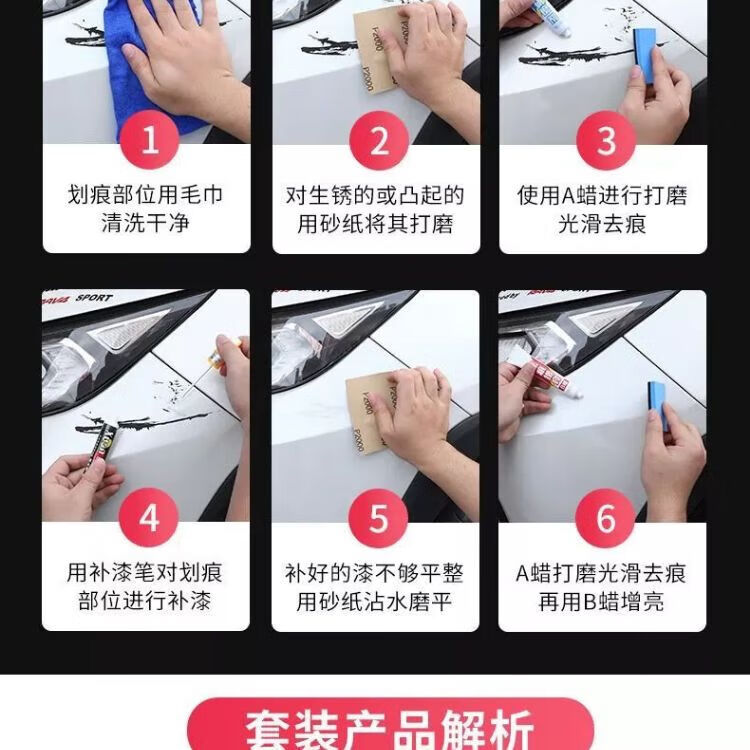 P2000

P2000

1

划痕部位用毛巾清洗干净

2

对生锈的或凸起的用砂纸将其打磨

3

使用A蜡进行打磨光滑去痕

SPORT

P2000

P2000

4

用补漆笔对划痕部位进行补漆

5

补好的漆不够平整用砂纸沾水磨平

6

A蜡打磨光滑去痕再用B蜡增亮

套装产品解析