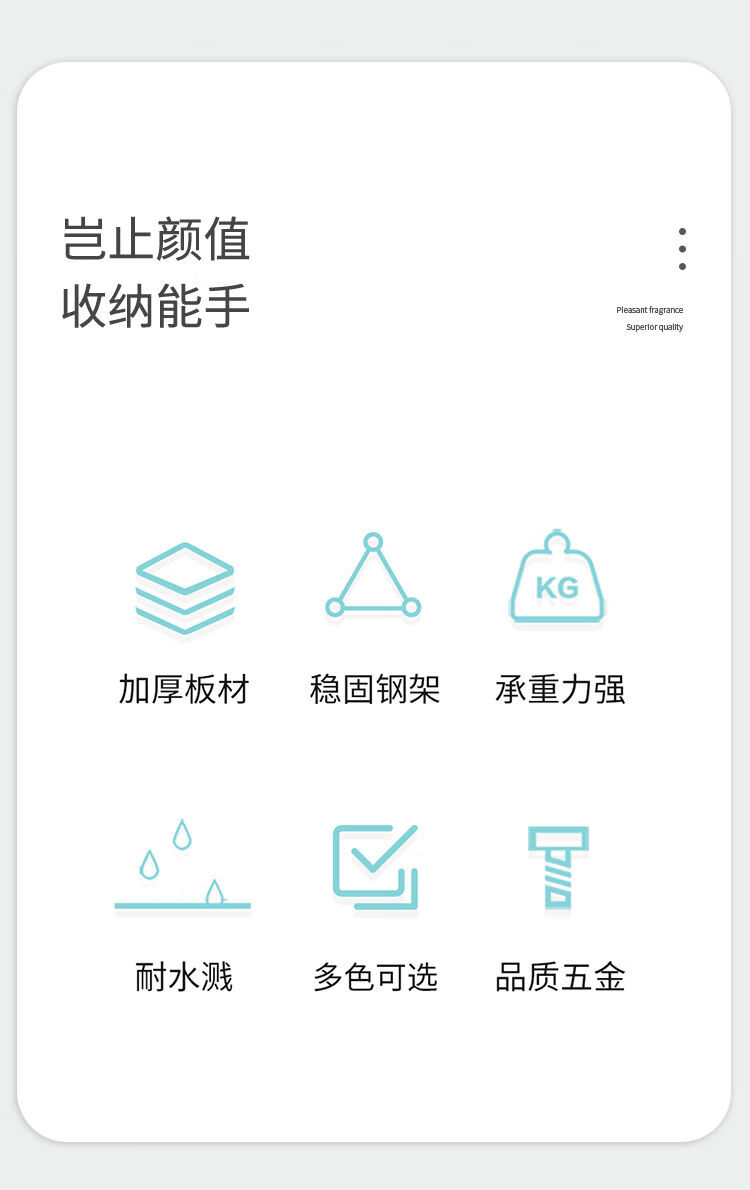 岂止颜值
收纳能手

Pleasant fragrance
Superior quality

KG

加厚板材 稳固钢架 承重力强

耐水溅 多色可选 品质五金