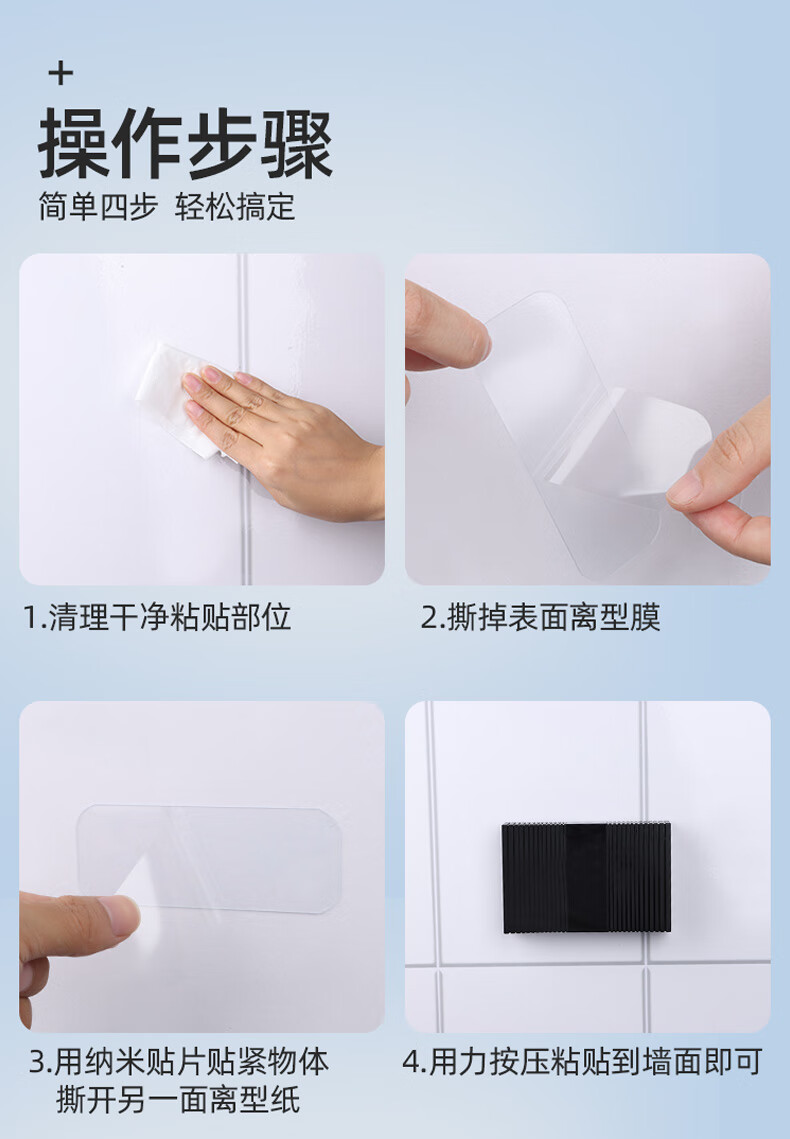 +
操作步骤
简单四步 轻松搞定

1.清理干净粘贴部位

2.撕掉表面离型膜

3.用纳米贴片贴紧物体 撕开另一面离型纸

4.用力按压粘贴到墙面即可