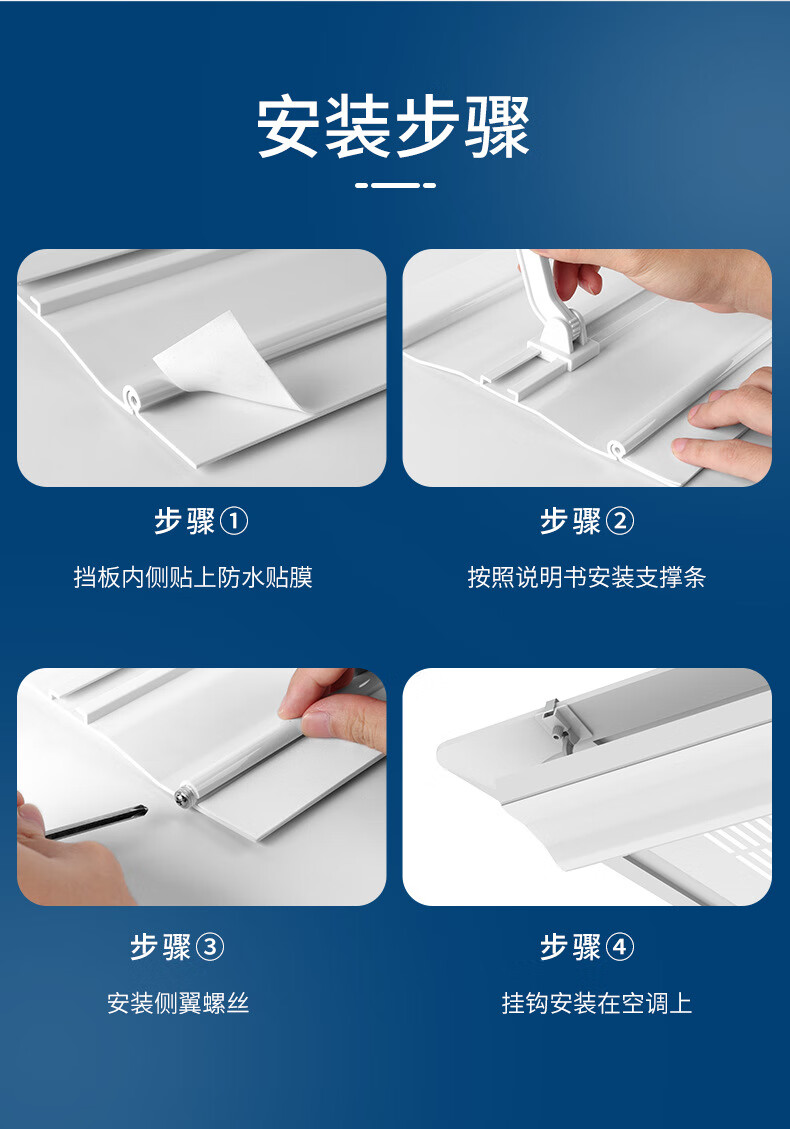 安装步骤

步骤①

挡板内侧贴上防水贴膜

步骤②

按照说明书安装支撑条

步骤③

安装侧翼螺丝

步骤④

挂钩安装在空调上