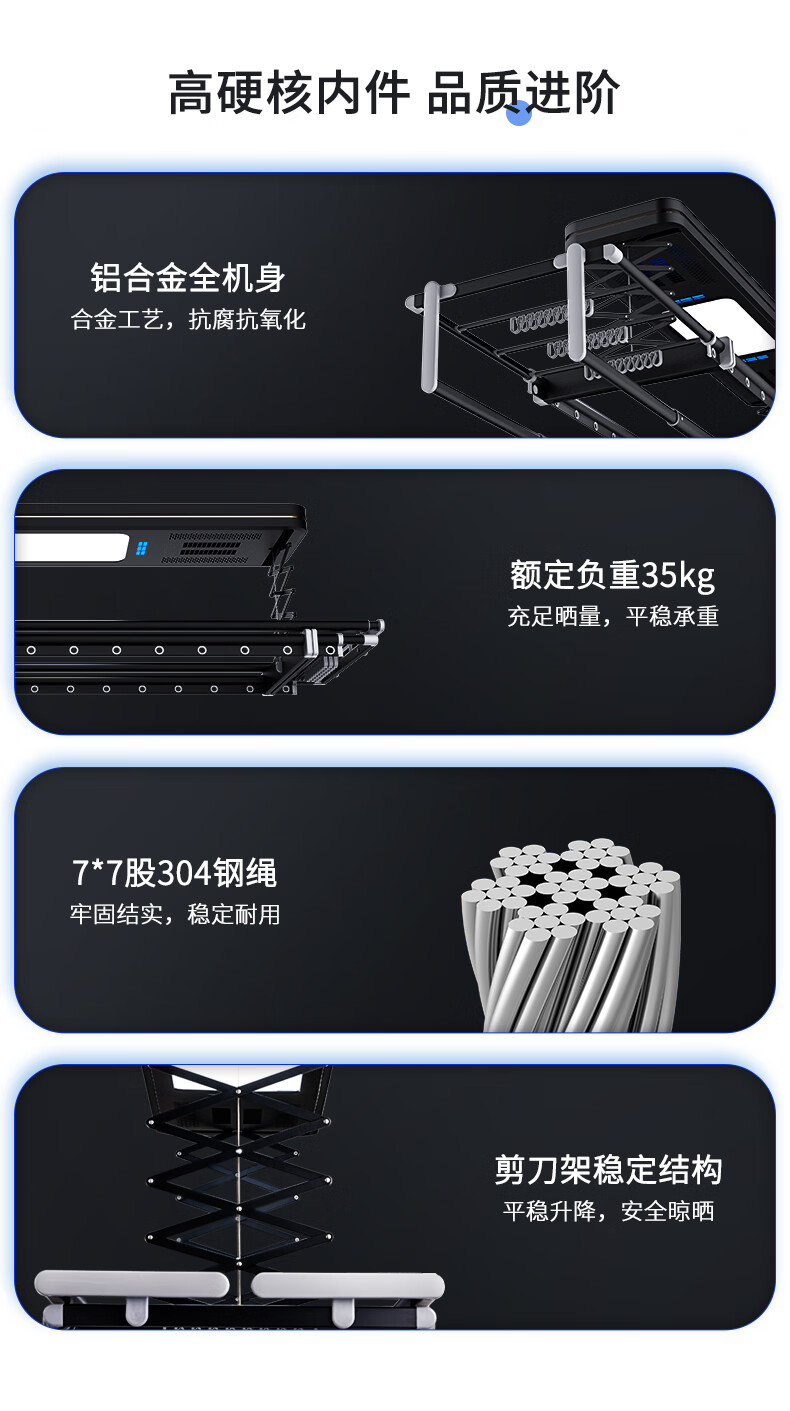 高硬核内件 品质进阶

铝合金全机身
合金工艺，抗腐抗氧化

额定负重35kg
充足晒量，平稳承重

7*7股304钢绳
牢固结实，稳定耐用

剪刀架稳定结构
平稳升降，安全晾晒