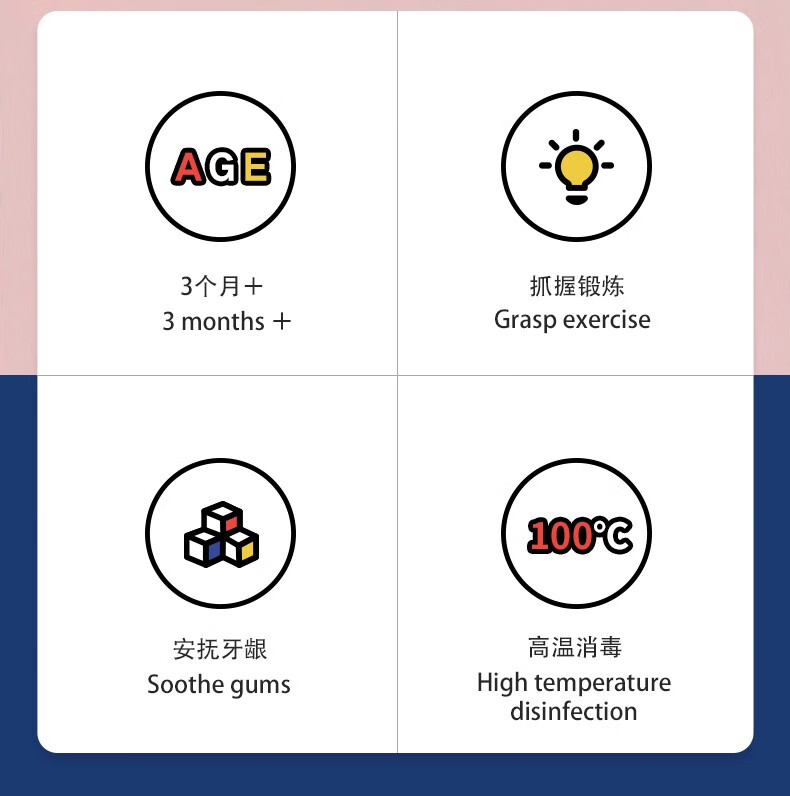 AGE

3个月＋
3 months ＋

抓握锻炼
Grasp exercise

安抚牙龈
Soothe gums

100℃

高温消毒
High temperature
disinfection