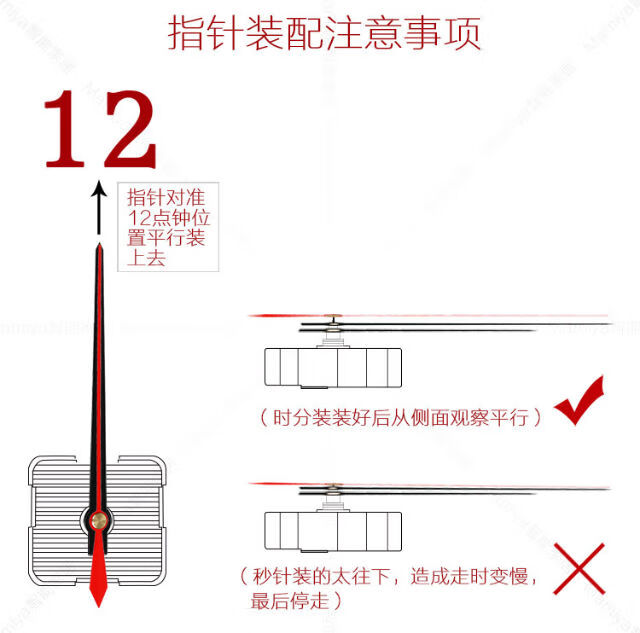 指针装配注意事项

12

指针对准12点钟位置平行装上去

（时分装装好后从侧面观察平行）

（秒针装的太往下，造成走时变慢，最后停走）