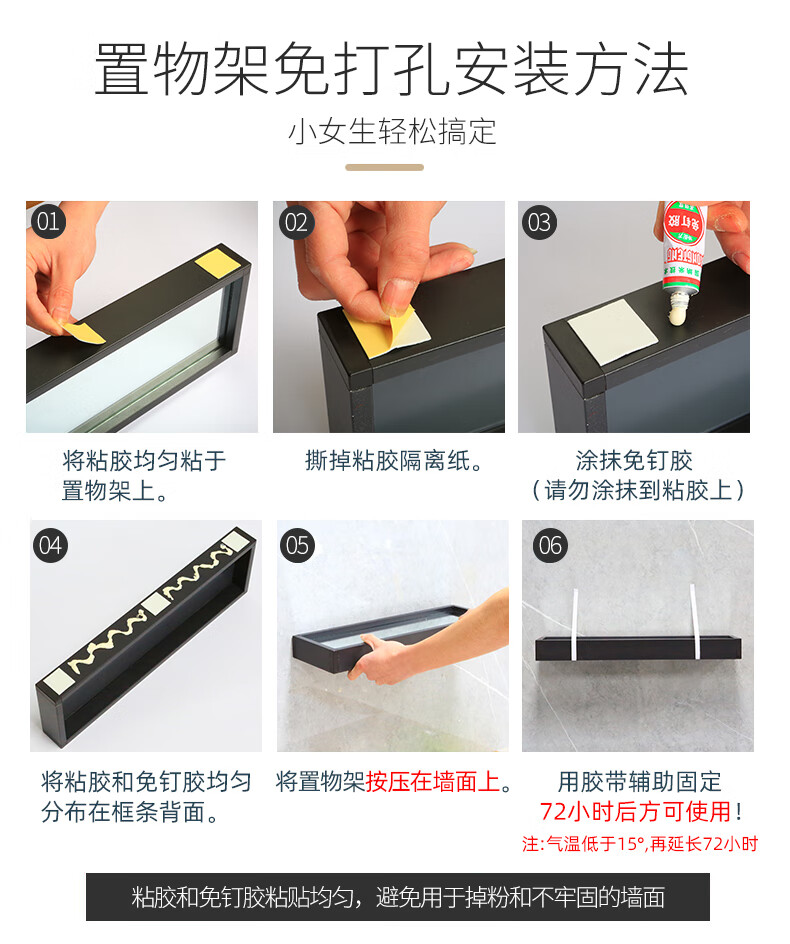 置物架免打孔安装方法

小女生轻松搞定

01

将粘胶均匀粘于置物架上。

02

撕掉粘胶隔离纸。

03

免钉胶

涂抹免钉胶
（请勿涂抹到粘胶上）

04

将粘胶和免钉胶均匀分布在框条背面。

05

将置物架按压在墙面上。

06

用胶带辅助固定
72小时后方可使用！
注:气温低于15°,再延长72小时

粘胶和免钉胶粘贴均匀，避免用于掉粉和不牢固的墙面