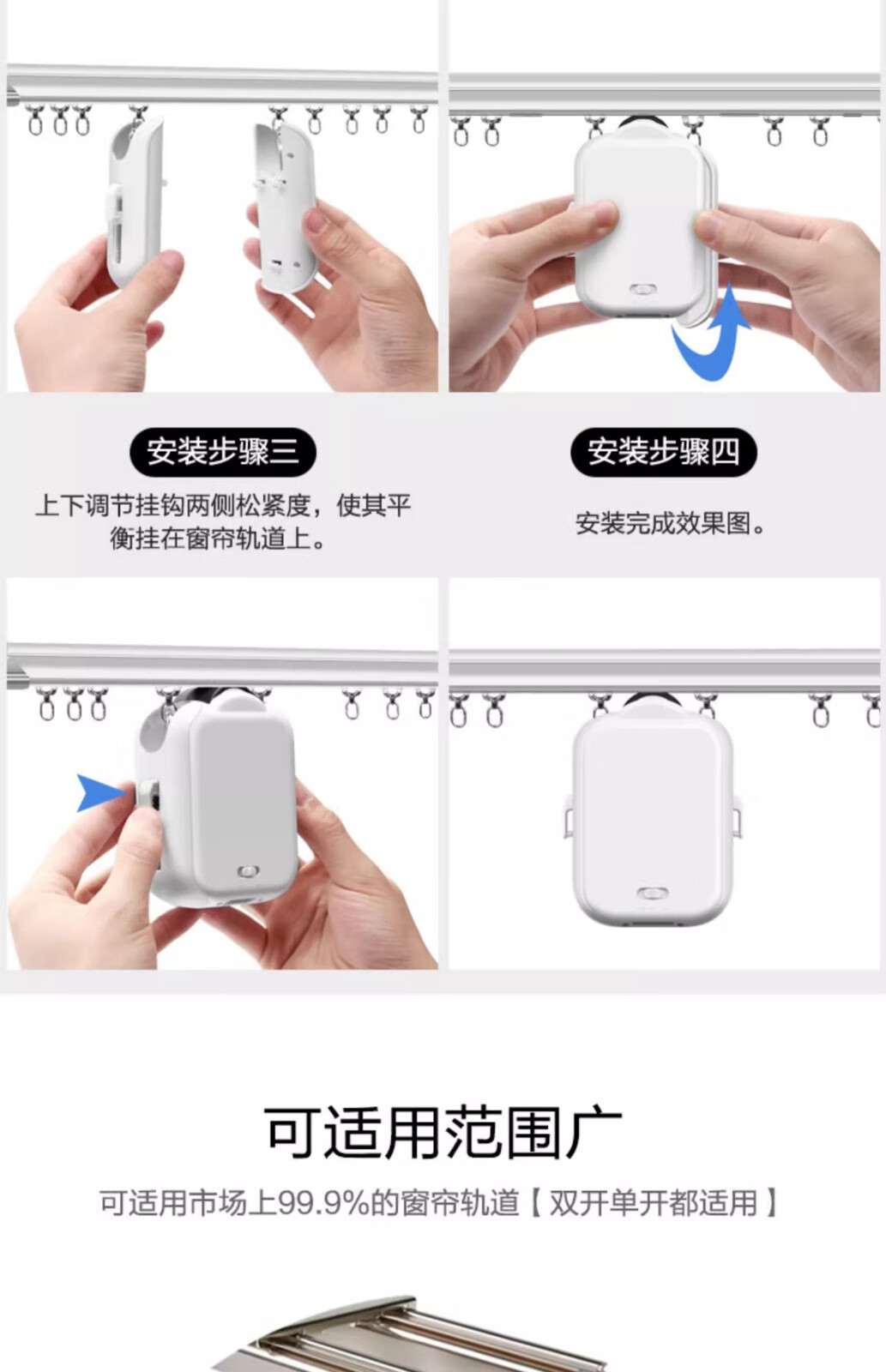 安装步骤三

上下调节挂钩两侧松紧度，使其平衡挂在窗帘轨道上。

安装步骤四

安装完成效果图。

可适用范围广

可适用市场上99.9%的窗帘轨道【双开单开都适用】