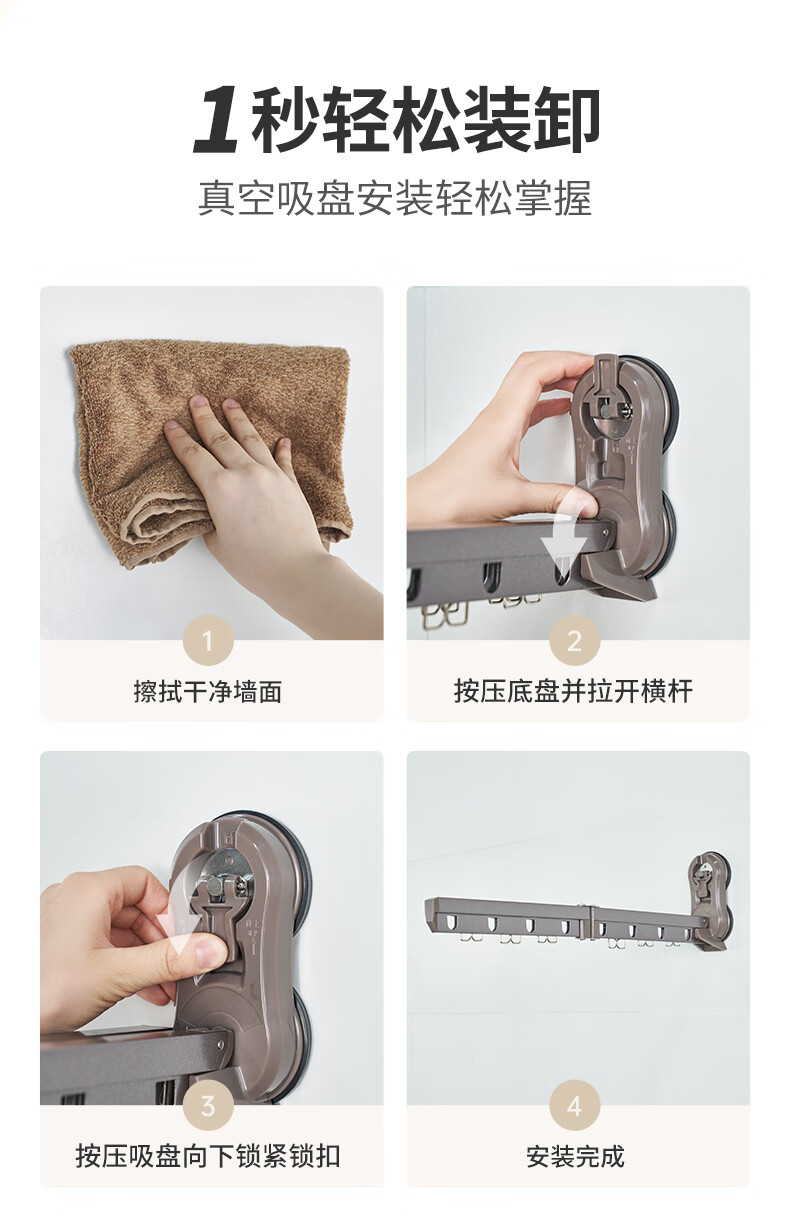 1秒轻松装卸

真空吸盘安装轻松掌握

1
擦拭干净墙面

2
按压底盘并拉开横杆

3
按压吸盘向下锁紧锁扣

4
安装完成