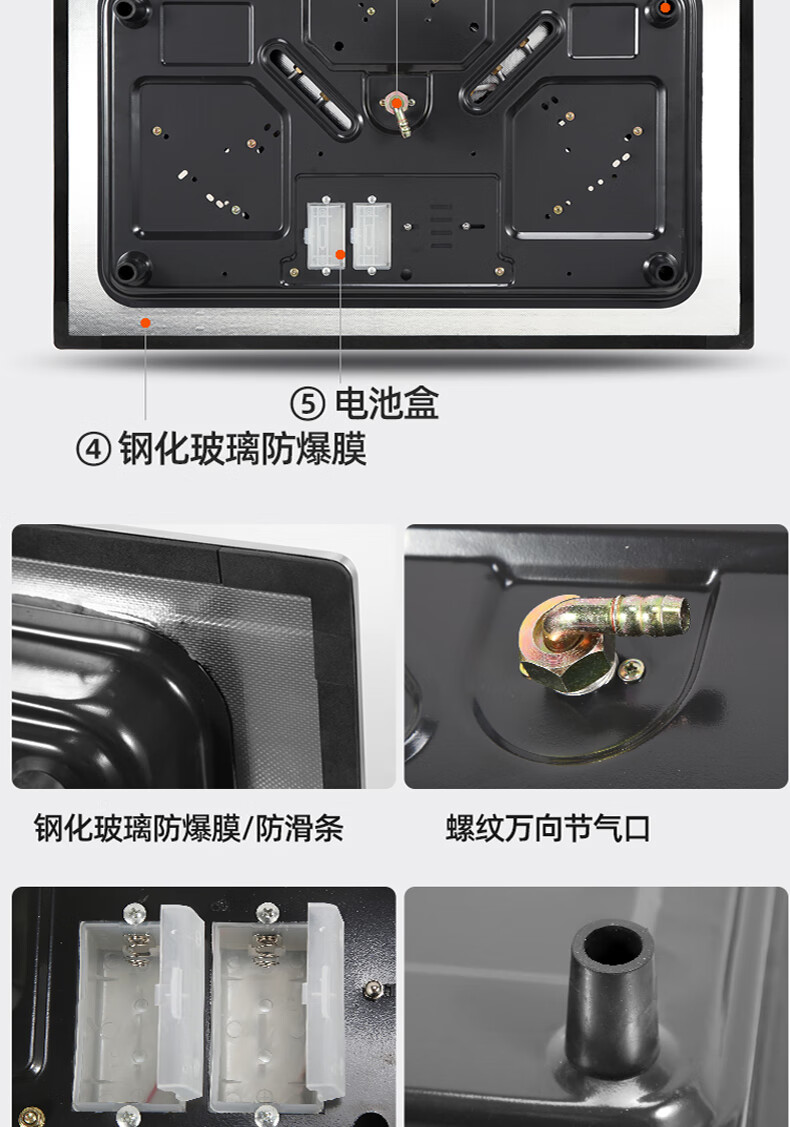 ⑤ 电池盒

④ 钢化玻璃防爆膜

钢化玻璃防爆膜/防滑条

螺纹万向节气口