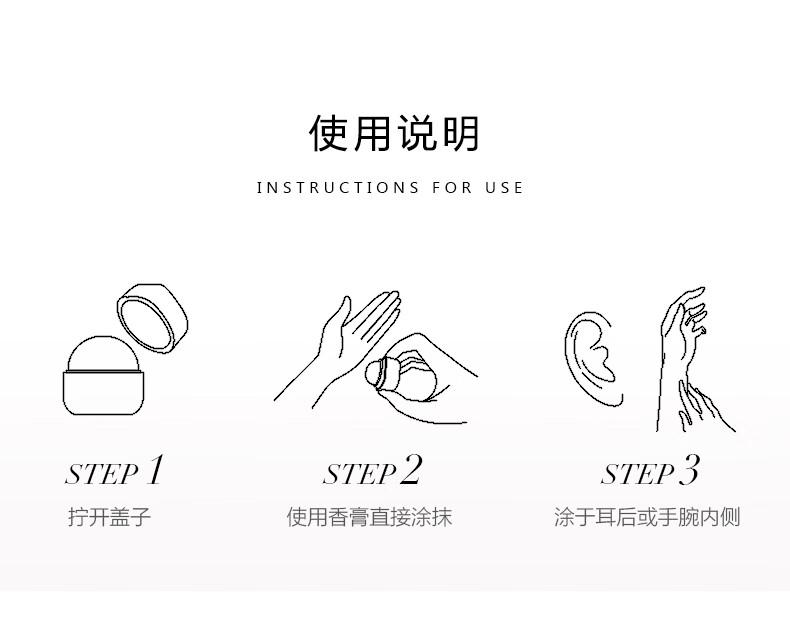 使用说明

INSTRUCTIONS FOR USE

STEP 1
拧开盖子

STEP 2
使用香膏直接涂抹

STEP 3
涂于耳后或手腕内侧