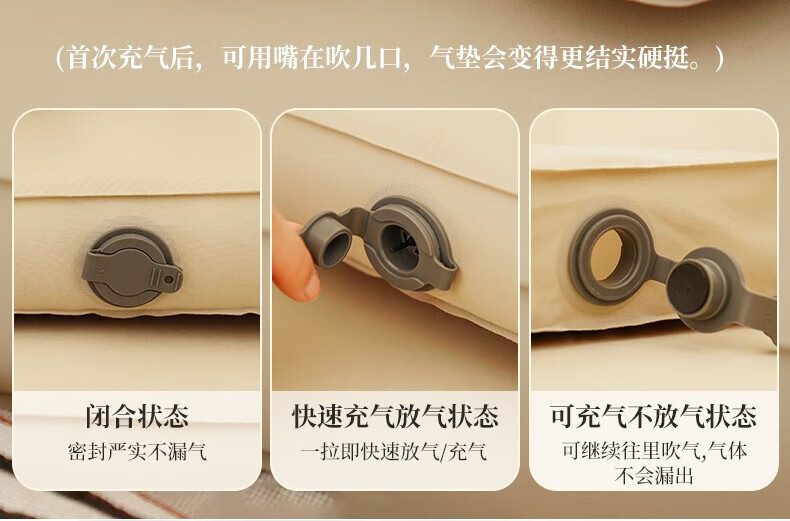 (首次充气后，可用嘴在吹几口，气垫会变得更结实硬挺。)

闭合状态
密封严实不漏气

快速充气放气状态
一拉即快速放气/充气

可充气不放气状态
可继续往里吹气,气体不会漏出