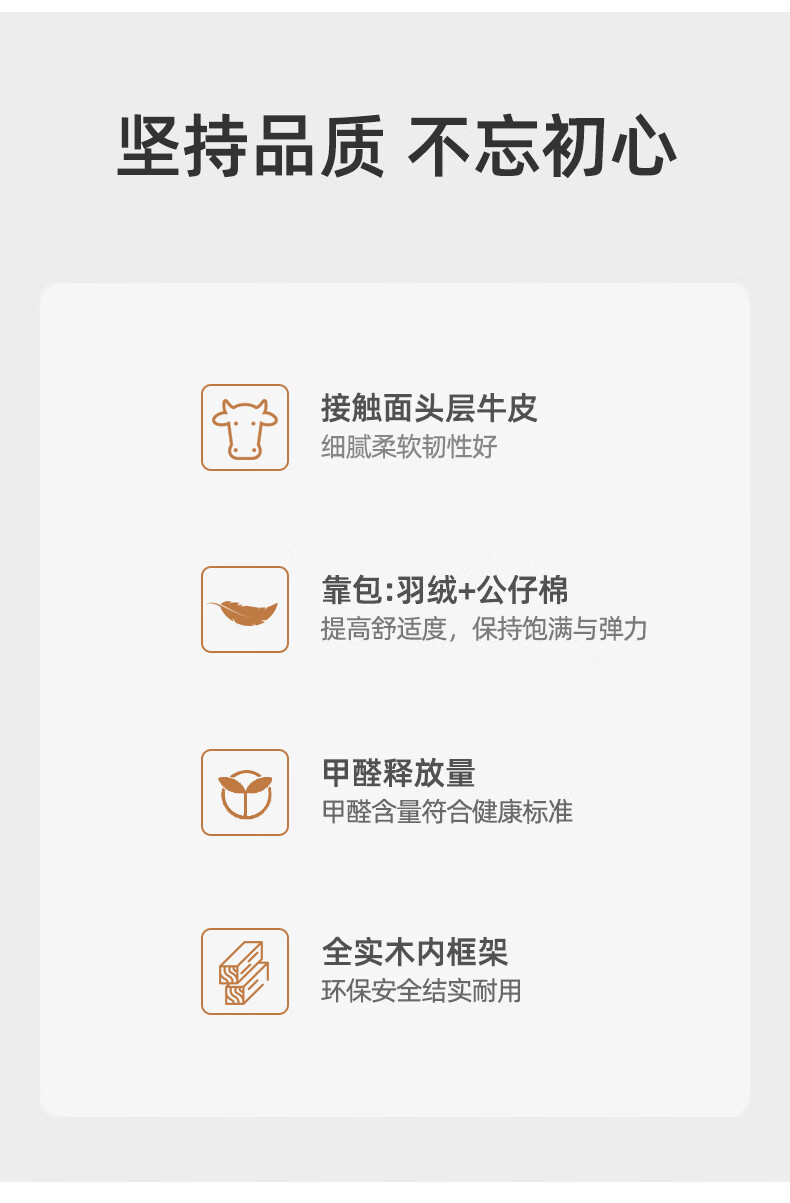 坚持品质 不忘初心

接触面头层牛皮
细腻柔软韧性好

靠包:羽绒+公仔棉
提高舒适度，保持饱满与弹力

甲醛释放量
甲醛含量符合健康标准

全实木内框架
环保安全结实耐用