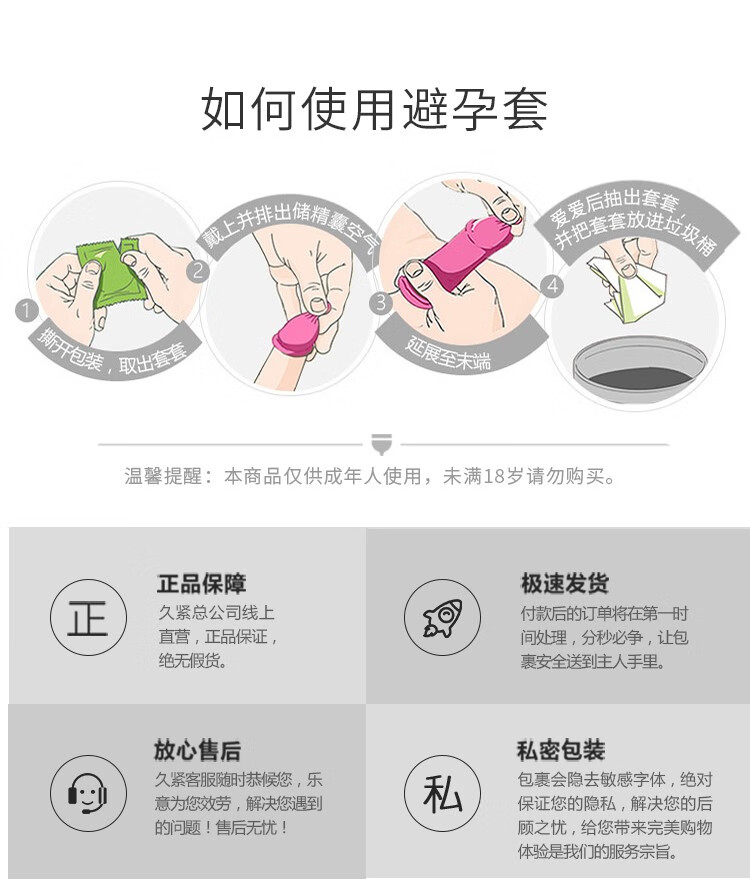 如何使用避孕套

1
撕开包装，取出套套

2
戴上并排出储精囊空气

3
延展至末端

4
爱爱后抽出套套，并把套套放进垃圾桶

温馨提醒：本商品仅供成年人使用，未满18岁请勿购买。

正

正品保障

久紧总公司线上直营，正品保证，绝无假货。

极速发货

付款后的订单将在第一时间处理，分秒必争，让包裹安全送到主人手里。

放心售后

久紧客服随时恭候您，乐意为您效劳，解决您遇到的问题！售后无忧！

私

私密包装

包裹会隐去敏感字体，绝对保证您的隐私，解决您的后顾之忧，给您带来完美购物体验是我们的服务宗旨。